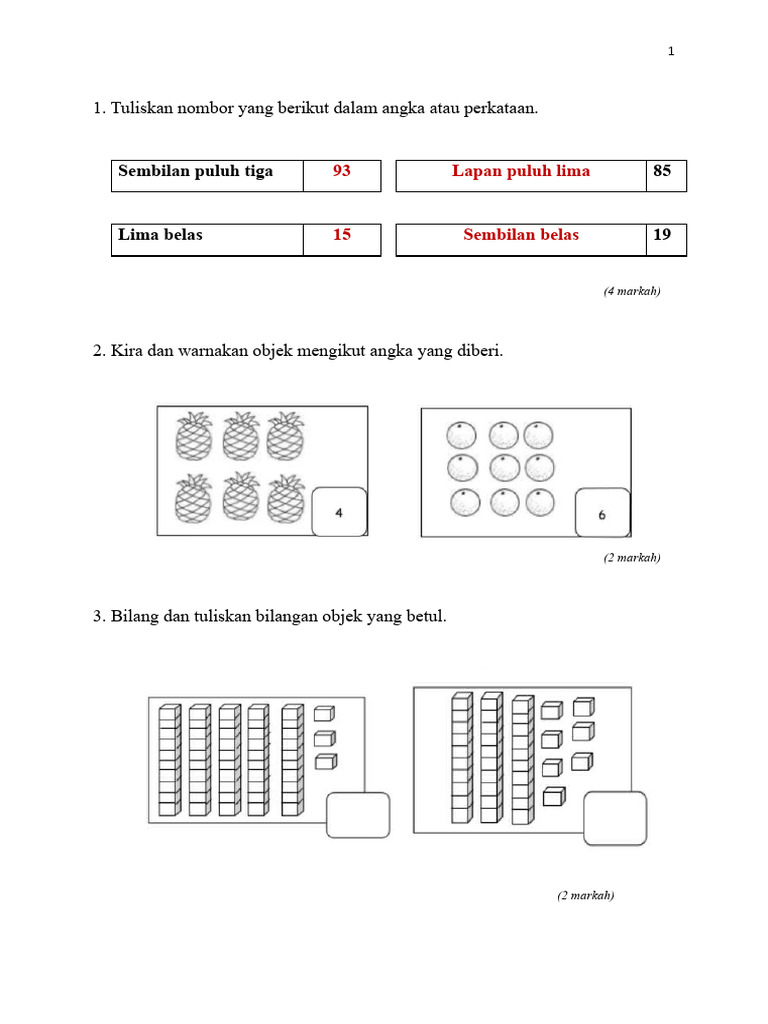 1

1. Tuliskan nombor yang berikut dalam angka atau perkataan.

| Sembilan puluh tiga | 93 |
|---|---|

| Lapan puluh lima | 85 |
|---|---|

| Lima belas | 15 |
|---|---|

| Sembilan belas | 19 |
|---|---|

(4 markah)

2. Kira dan warnakan objek mengikut angka yang diberi.

4

6

(2 markah)

3. Bilang dan tuliskan bilangan objek yang betul.

(2 markah)