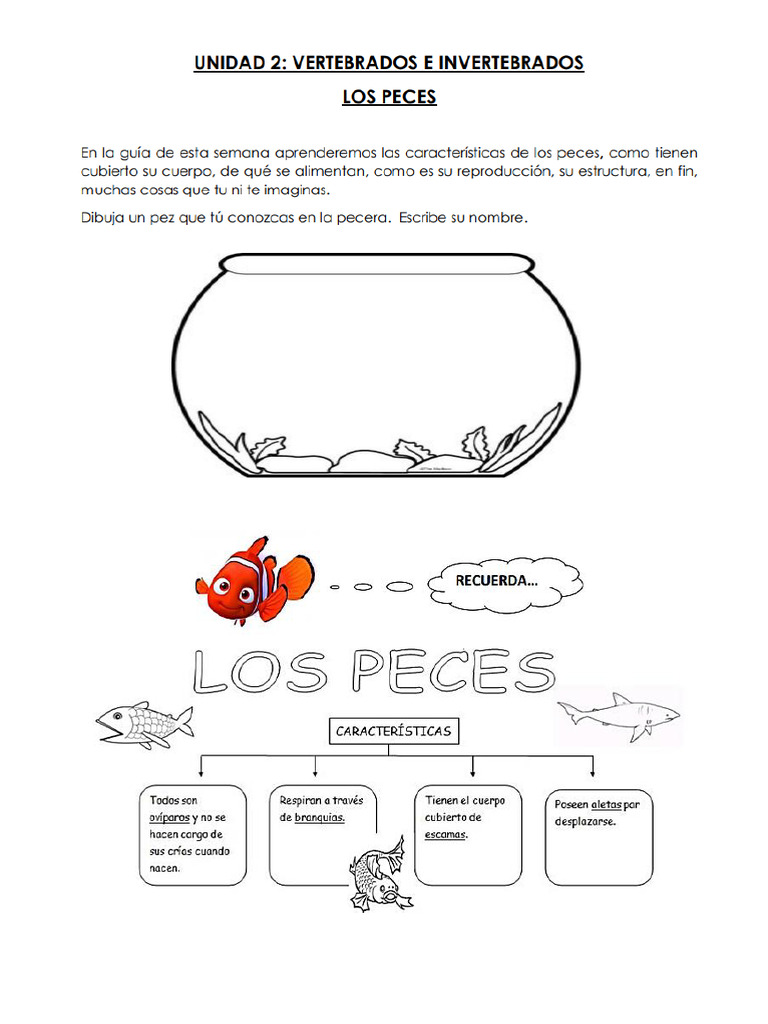 UNIDAD 2: VERTEBRADOS E INVERTEBRADOS

LOS PECES

En la guía de esta semana aprenderemos las características de los peces, como tienen cubierto su cuerpo, de qué se alimentan, como es su reproducción, su estructura, en fin, muchas cosas que tu ni te imaginas.

Dibuja un pez que tú conozcas en la pecera. Escribe su nombre.

RECUERDA...

LOS PECES

CARACTERÍSTICAS

Todos son ovíparos y no se hacen cargo de sus crías cuando nacen.

Respiran a través de branquias.

Tienen el cuerpo cubierto de escamas.

Poseen aletas par desplazarse.