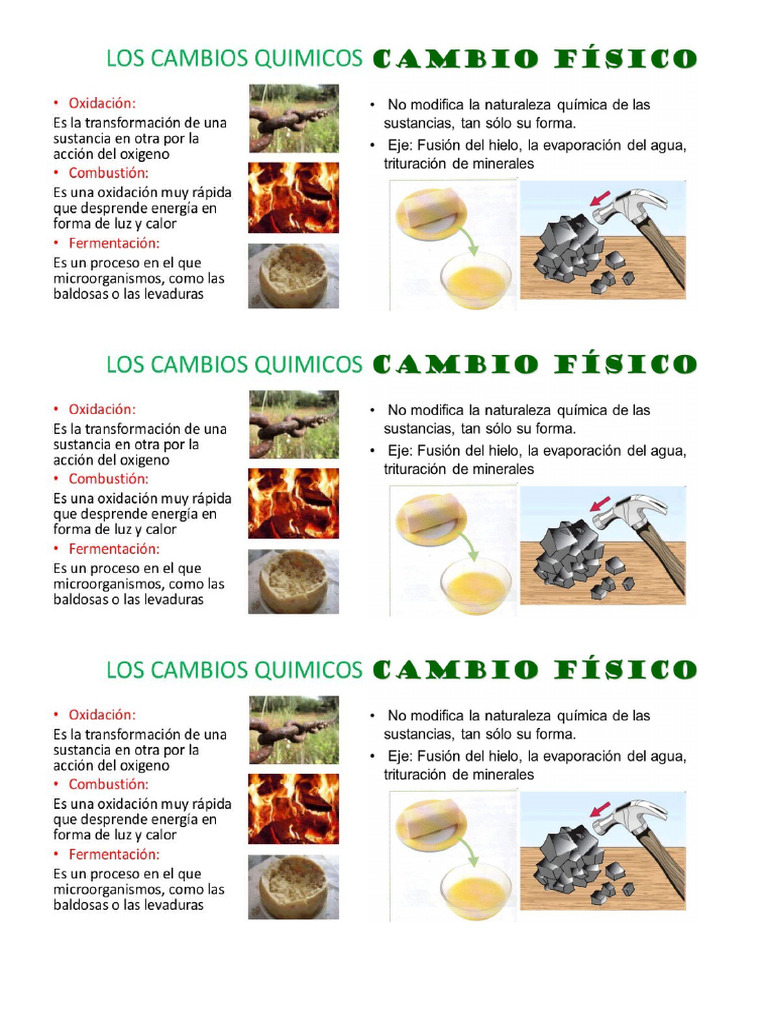 LOS CAMBIOS QUIMICOS

• Oxidación:
Es la transformación de una sustancia en otra por la acción del oxigeno

• Combustión:
Es una oxidación muy rápida que desprende energía en forma de luz y calor

• Fermentación:
Es un proceso en el que microorganismos, como las baldosas o las levaduras

CAMBIO FÍSICO

• No modifica la naturaleza química de las sustancias, tan sólo su forma.

• Eje: Fusión del hielo, la evaporación del agua, trituración de minerales

LOS CAMBIOS QUIMICOS

• Oxidación:
Es la transformación de una sustancia en otra por la acción del oxigeno

• Combustión:
Es una oxidación muy rápida que desprende energía en forma de luz y calor

• Fermentación:
Es un proceso en el que microorganismos, como las baldosas o las levaduras

CAMBIO FÍSICO

• No modifica la naturaleza química de las sustancias, tan sólo su forma.

• Eje: Fusión del hielo, la evaporación del agua, trituración de minerales

LOS CAMBIOS QUIMICOS

• Oxidación:
Es la transformación de una sustancia en otra por la acción del oxigeno

• Combustión:
Es una oxidación muy rápida que desprende energía en forma de luz y calor

• Fermentación:
Es un proceso en el que microorganismos, como las baldosas o las levaduras

CAMBIO FÍSICO

• No modifica la naturaleza química de las sustancias, tan sólo su forma.

• Eje: Fusión del hielo, la evaporación del agua, trituración de minerales