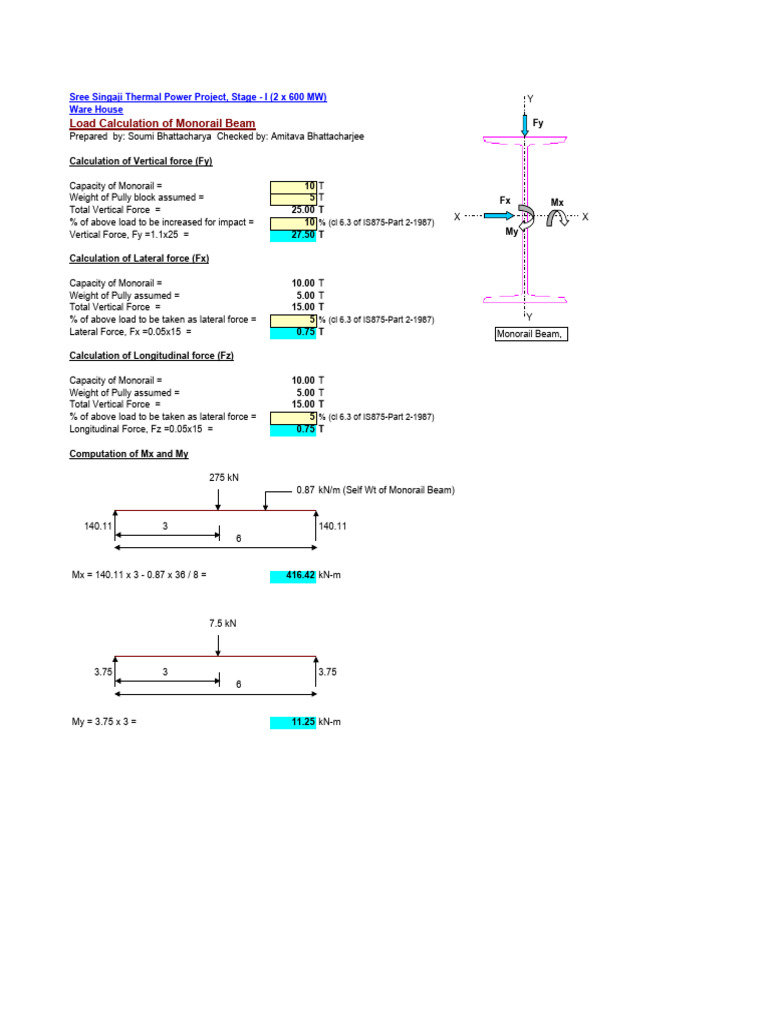 Sree Singaji Thermal Power Project, Stage - I (2 x 600 MW)
Ware House
Load Calculation of Monorail Beam
Prepared by: Soumi Bhattacharya Checked by: Amitava Bhattacharjee

Calculation of Vertical force (Fy)

Capacity of Monorail = 10 T
Weight of Pully block assumed = 5 T
Total Vertical Force = 25.00 T
% of above load to be increased for impact = 10 % (cl 6.3 of IS875-Part 2-1987)
Vertical Force, Fy =1.1x25 = 27.50 T

Calculation of Lateral force (Fx)

Capacity of Monorail = 10.00 T
Weight of Pully assumed = 5.00 T
Total Vertical Force = 15.00 T
% of above load to be taken as lateral force = 5 % (cl 6.3 of IS875-Part 2-1987)
Lateral Force, Fx =0.05x15 = 0.75 T

Calculation of Longitudinal force (Fz)

Capacity of Monorail = 10.00 T
Weight of Pully assumed = 5.00 T
Total Vertical Force = 15.00 T
% of above load to be taken as lateral force = 5 % (cl 6.3 of IS875-Part 2-1987)
Longitudinal Force, Fz =0.05x15 = 0.75 T

Y
Fy
Fx
Mx
X
X
My
Y
Monorail Beam,

Computation of Mx and My

275 kN
0.87 kN/m (Self Wt of Monorail Beam)
140.11
3
140.11
6

Mx = 140.11 x 3 - 0.87 x 36 / 8 = 416.42 kN-m

7.5 kN
3.75
3
3.75
6

My = 3.75 x 3 = 11.25 kN-m