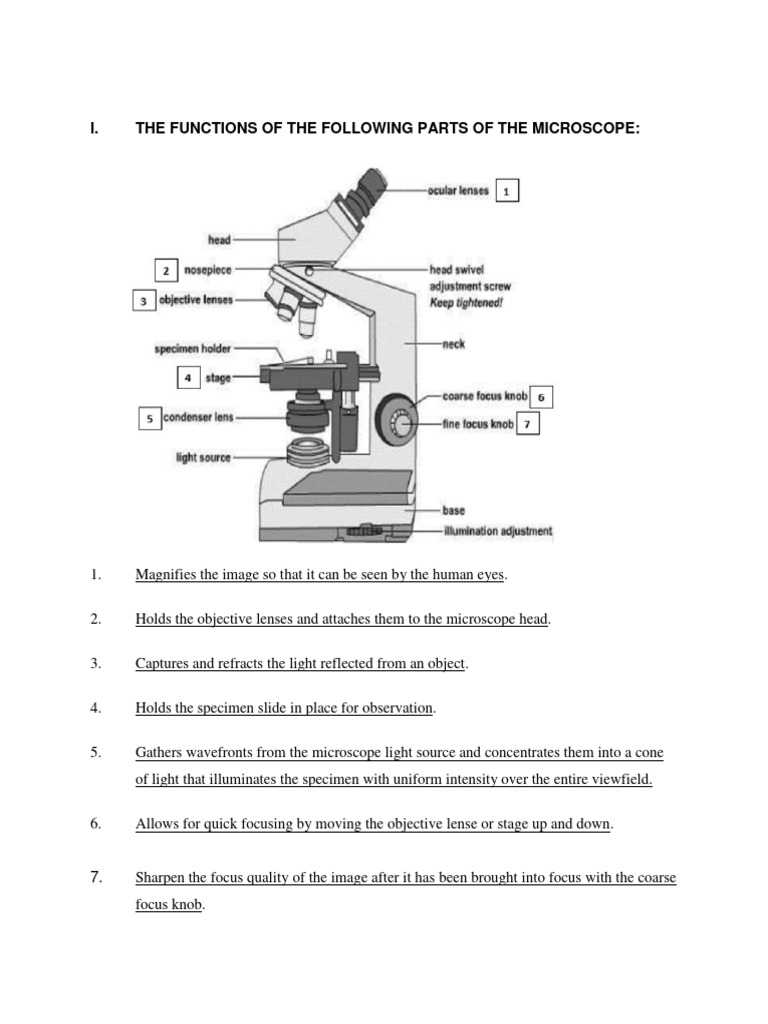 I. THE FUNCTIONS OF THE FOLLOWING PARTS OF THE MICROSCOPE:

ocular lenses 1
head
2 nosepiece
3 objective lenses
head swivel adjustment screw Keep tightened!
specimen holder
neck
4 stage
coarse focus knob 6
5 condenser lens
fine focus knob 7
light source
base
illumination adjustment

1. Magnifies the image so that it can be seen by the human eyes.

2. Holds the objective lenses and attaches them to the microscope head.

3. Captures and refracts the light reflected from an object.

4. Holds the specimen slide in place for observation.

5. Gathers wavefronts from the microscope light source and concentrates them into a cone of light that illuminates the specimen with uniform intensity over the entire viewfield.

6. Allows for quick focusing by moving the objective lense or stage up and down.

7. Sharpen the focus quality of the image after it has been brought into focus with the coarse focus knob.