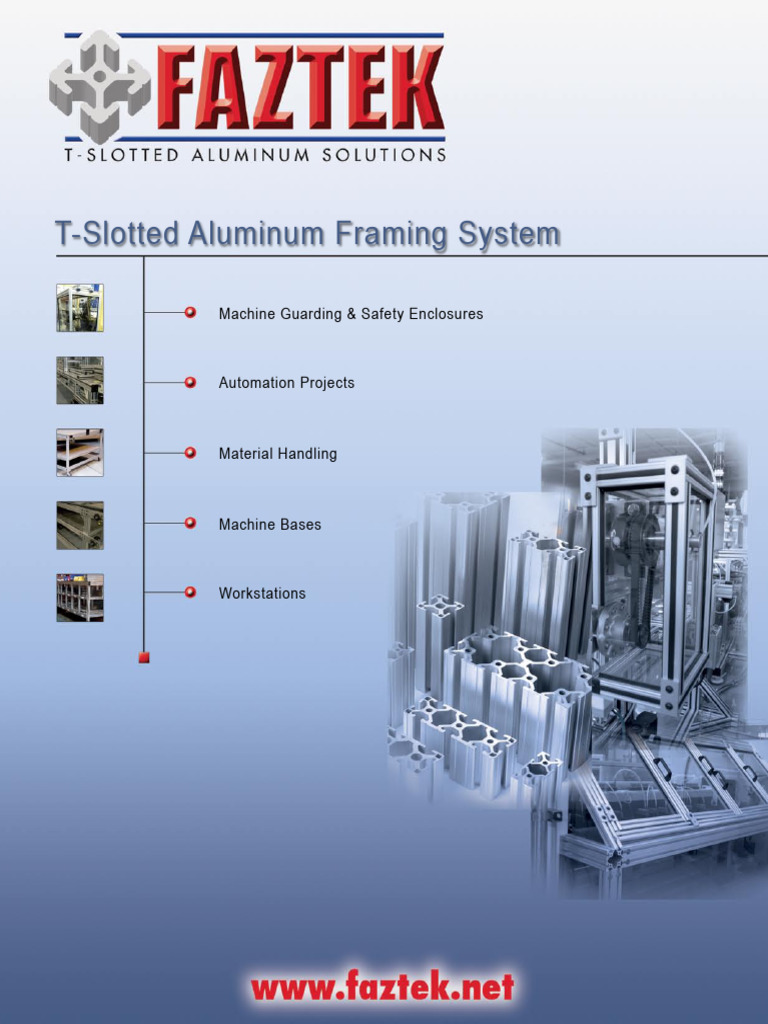 FAZTEK
T-SLOTTED ALUMINUM SOLUTIONS

T-Slotted Aluminum Framing System

Machine Guarding & Safety Enclosures

Automation Projects

Material Handling

Machine Bases

Workstations

www.faztek.net