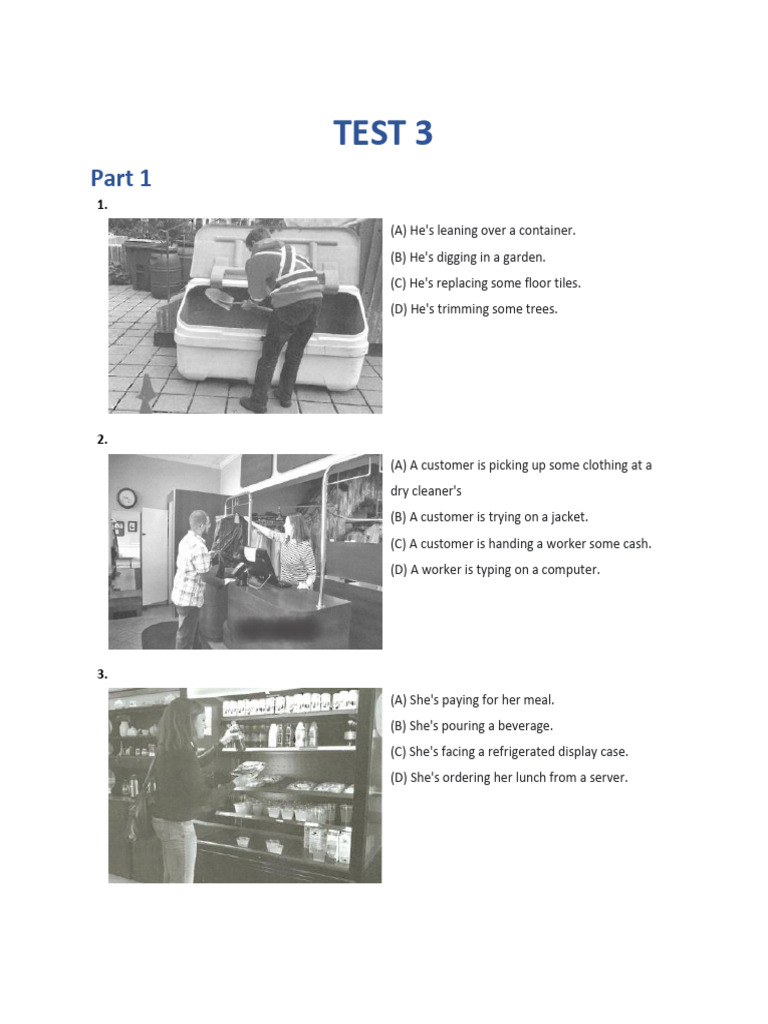 TEST 3

Part 1

1.

(A) He's leaning over a container.

(B) He's digging in a garden.

(C) He's replacing some floor tiles.

(D) He's trimming some trees.

2.

(A) A customer is picking up some clothing at a dry cleaner's

(B) A customer is trying on a jacket.

(C) A customer is handing a worker some cash.

(D) A worker is typing on a computer.

3.

(A) She's paying for her meal.

(B) She's pouring a beverage.

(C) She's facing a refrigerated display case.

(D) She's ordering her lunch from a server.