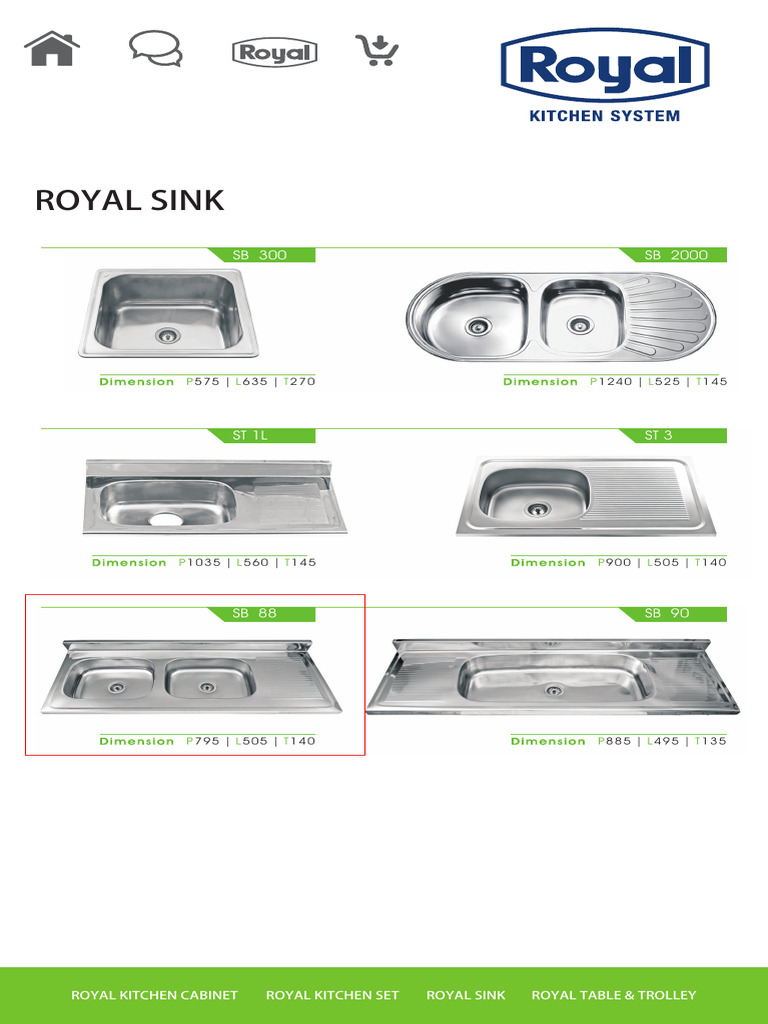 Royal

Royal
KITCHEN SYSTEM

ROYAL SINK

SB 300
Dimension P575 | L635 | T270

SB 2000
Dimension P1240 | L525 | T145

ST 1L
Dimension P1035 | L560 | T145

ST 3
Dimension P900 | L505 | T140

SB 88
Dimension P795 | L505 | T140

SB 90
Dimension P885 | L495 | T135

ROYAL KITCHEN CABINET ROYAL KITCHEN SET ROYAL SINK ROYAL TABLE & TROLLEY