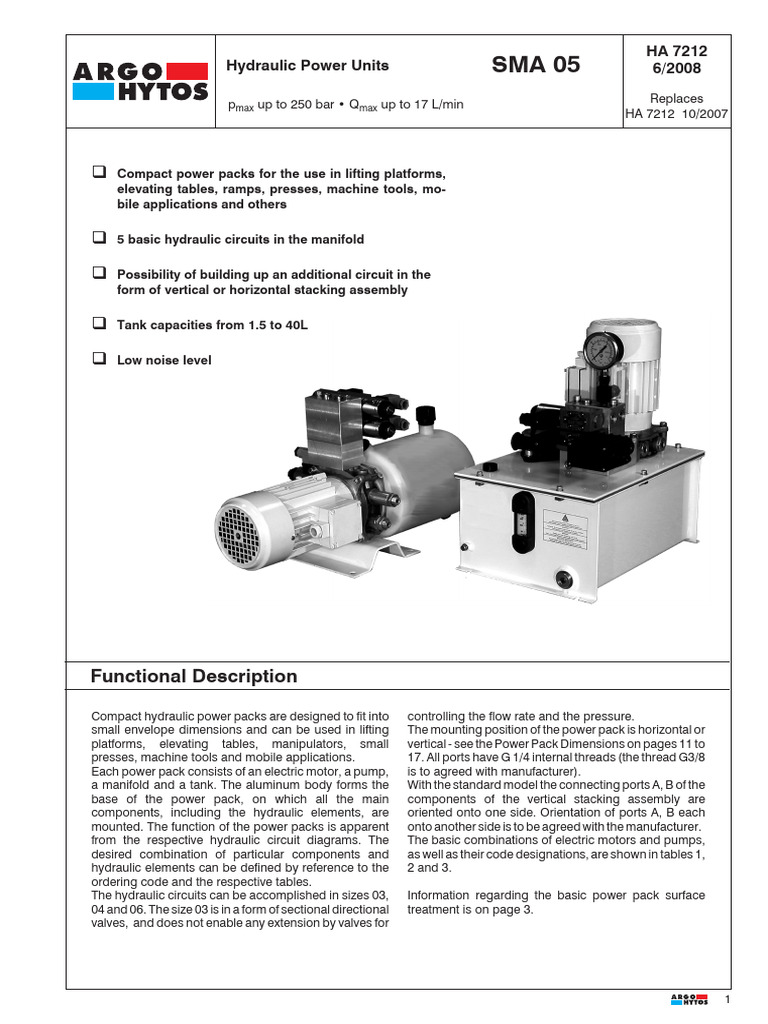 ARGO HYTOS

Hydraulic Power Units

SMA 05

$p_{max}$ up to 250 bar • $Q_{max}$ up to 17 L/min

HA 7212 6/2008

Replaces HA 7212 10/2007

❑ Compact power packs for the use in lifting platforms, elevating tables, ramps, presses, machine tools, mobile applications and others

❑ 5 basic hydraulic circuits in the manifold

❑ Possibility of building up an additional circuit in the form of vertical or horizontal stacking assembly

❑ Tank capacities from 1.5 to 40L

❑ Low noise level

Functional Description

Compact hydraulic power packs are designed to fit into small envelope dimensions and can be used in lifting platforms, elevating tables, manipulators, small presses, machine tools and mobile applications.
Each power pack consists of an electric motor, a pump, a manifold and a tank. The aluminum body forms the base of the power pack, on which all the main components, including the hydraulic elements, are mounted. The function of the power packs is apparent from the respective hydraulic circuit diagrams. The desired combination of particular components and hydraulic elements can be defined by reference to the ordering code and the respective tables.
The hydraulic circuits can be accomplished in sizes 03, 04 and 06. The size 03 is in a form of sectional directional valves, and does not enable any extension by valves for controlling the flow rate and the pressure.
The mounting position of the power pack is horizontal or vertical - see the Power Pack Dimensions on pages 11 to 17. All ports have G 1/4 internal threads (the thread G3/8 is to agreed with manufacturer).
With the standard model the connecting ports A, B of the components of the vertical stacking assembly are oriented onto one side. Orientation of ports A, B each onto another side is to be agreed with the manufacturer.
The basic combinations of electric motors and pumps, as well as their code designations, are shown in tables 1, 2 and 3.

Information regarding the basic power pack surface treatment is on page 3.

ARGO HYTOS 1