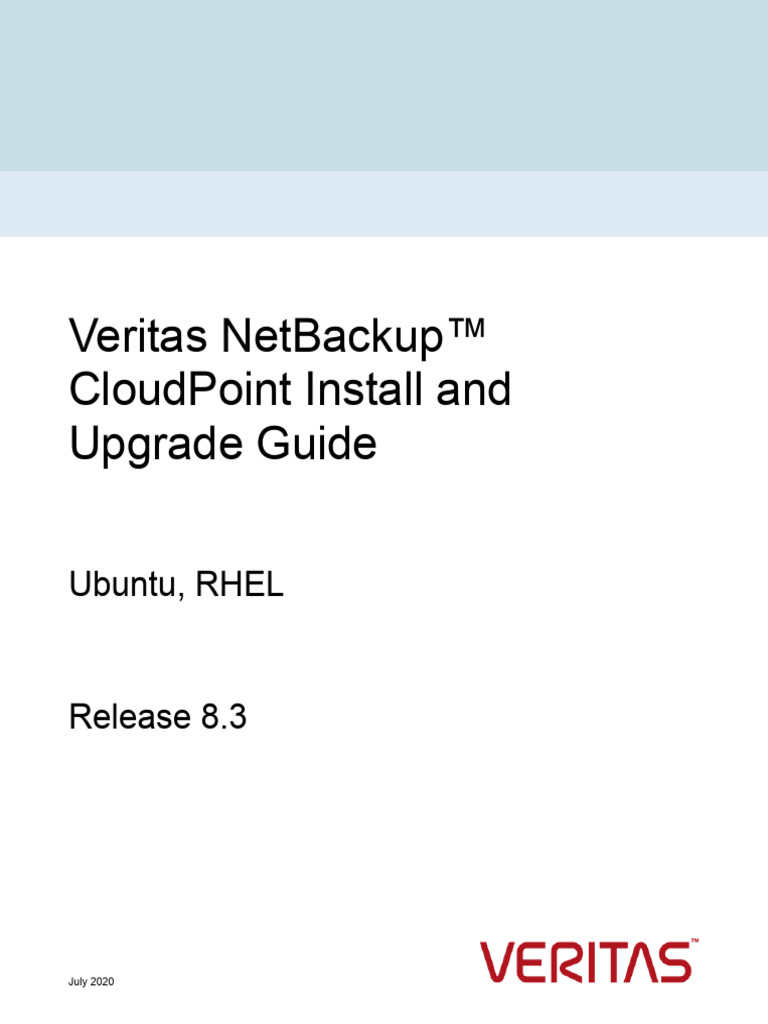 Veritas NetBackup™ CloudPoint Install and Upgrade Guide

Ubuntu, RHEL

Release 8.3

July 2020

VERITAS™