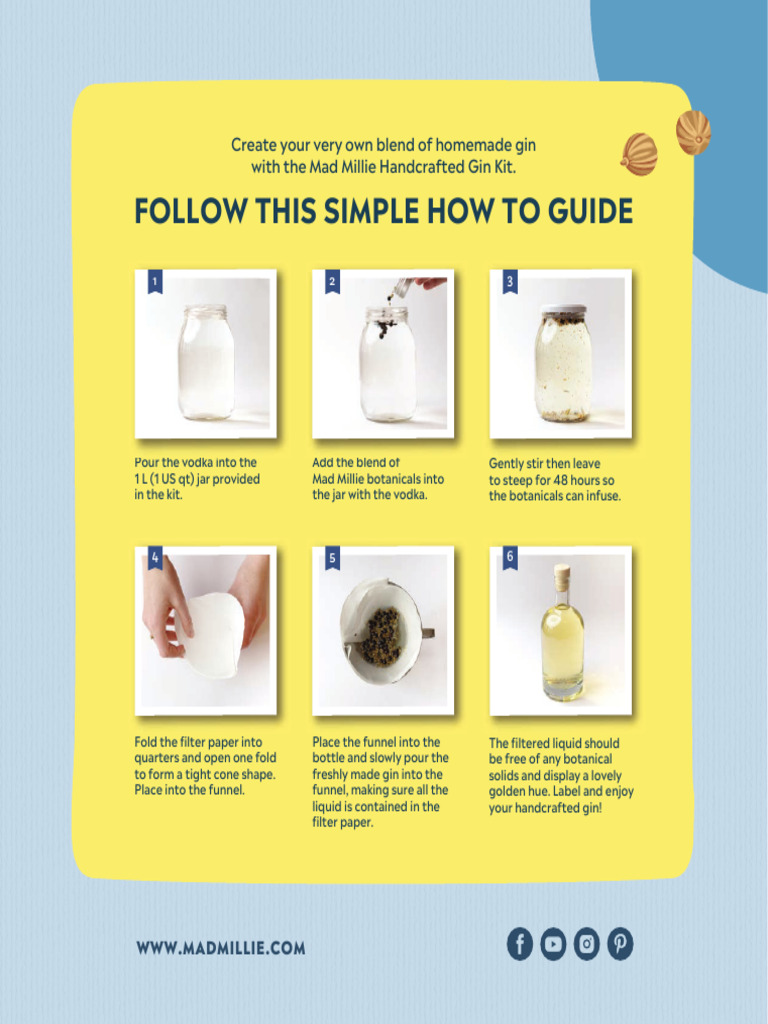 Create your very own blend of homemade gin with the Mad Millie Handcrafted Gin Kit.

FOLLOW THIS SIMPLE HOW TO GUIDE

1

Pour the vodka into the 1 L (1 US qt) jar provided in the kit.

2

Add the blend of Mad Millie botanicals into the jar with the vodka.

3

Gently stir then leave to steep for 48 hours so the botanicals can infuse.

4

Fold the filter paper into quarters and open one fold to form a tight cone shape. Place into the funnel.

5

Place the funnel into the bottle and slowly pour the freshly made gin into the funnel, making sure all the liquid is contained in the filter paper.

6

The filtered liquid should be free of any botanical solids and display a lovely golden hue. Label and enjoy your handcrafted gin!

WWW.MADMILLIE.COM