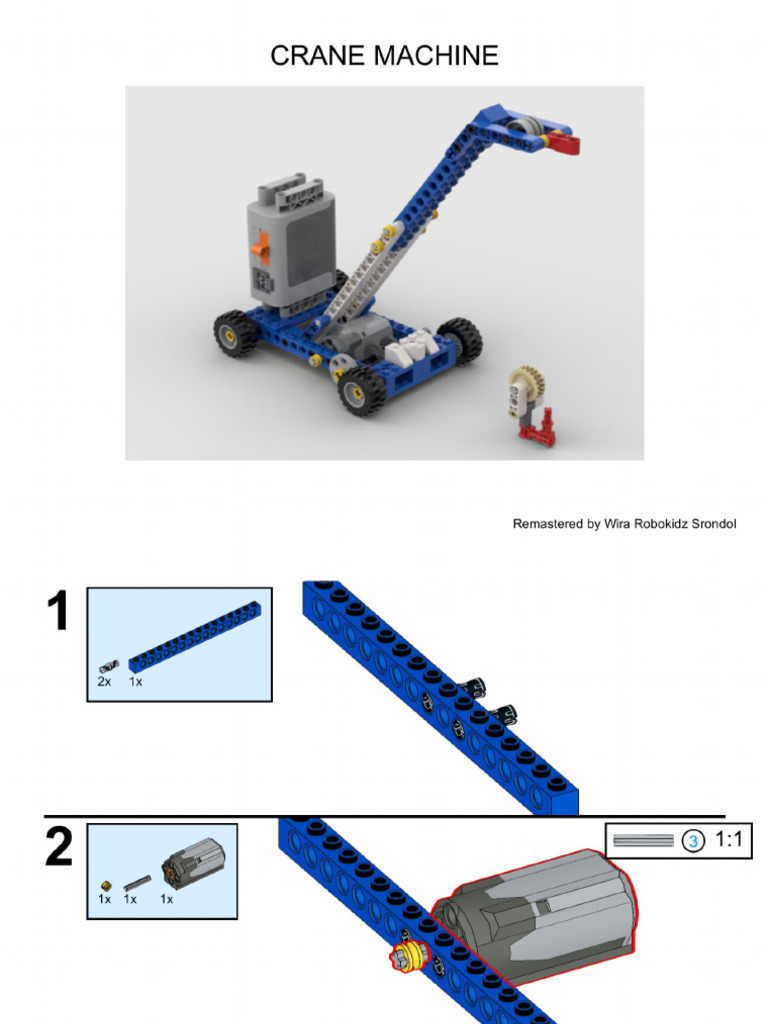 CRANE MACHINE

Remastered by Wira Robokidz Srondol

1

2x 1x

2

1x 1x 1x

3 1:1