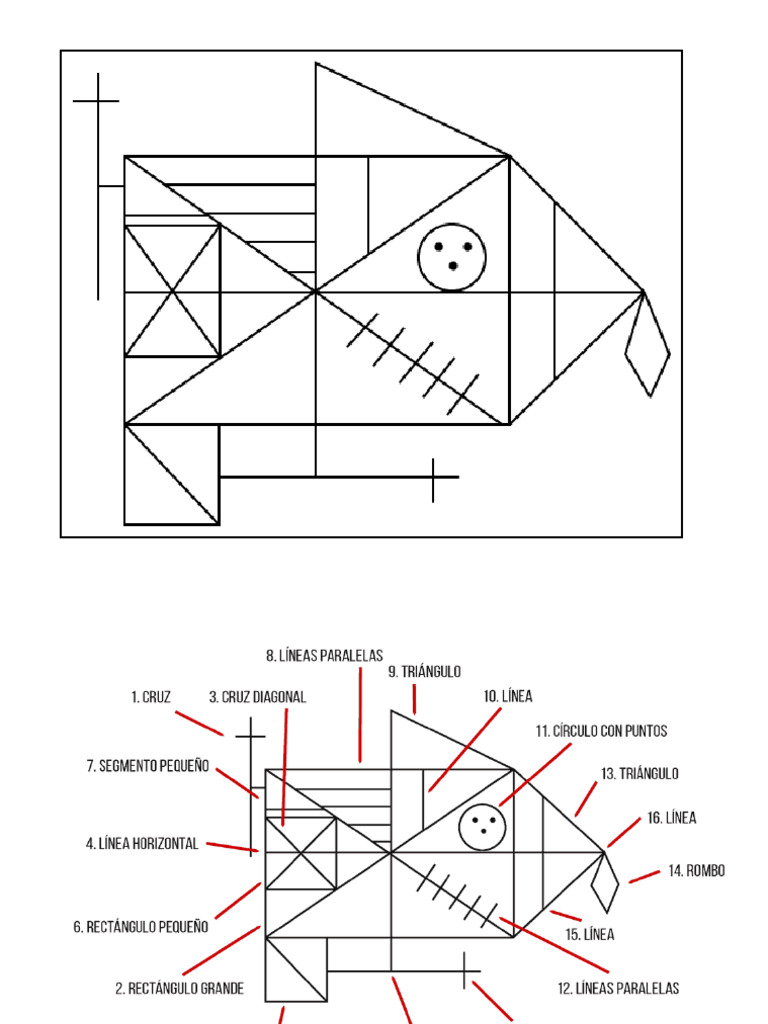 8. LÍNEAS PARALELAS
9. TRIÁNGULO
1. CRUZ
3. CRUZ DIAGONAL
10. LÍNEA
11. CÍRCULO CON PUNTOS
7. SEGMENTO PEQUEÑO
13. TRIÁNGULO
16. LÍNEA
4. LÍNEA HORIZONTAL
14. ROMBO
6. RECTÁNGULO PEQUEÑO
15. LÍNEA
2. RECTÁNGULO GRANDE
12. LÍNEAS PARALELAS