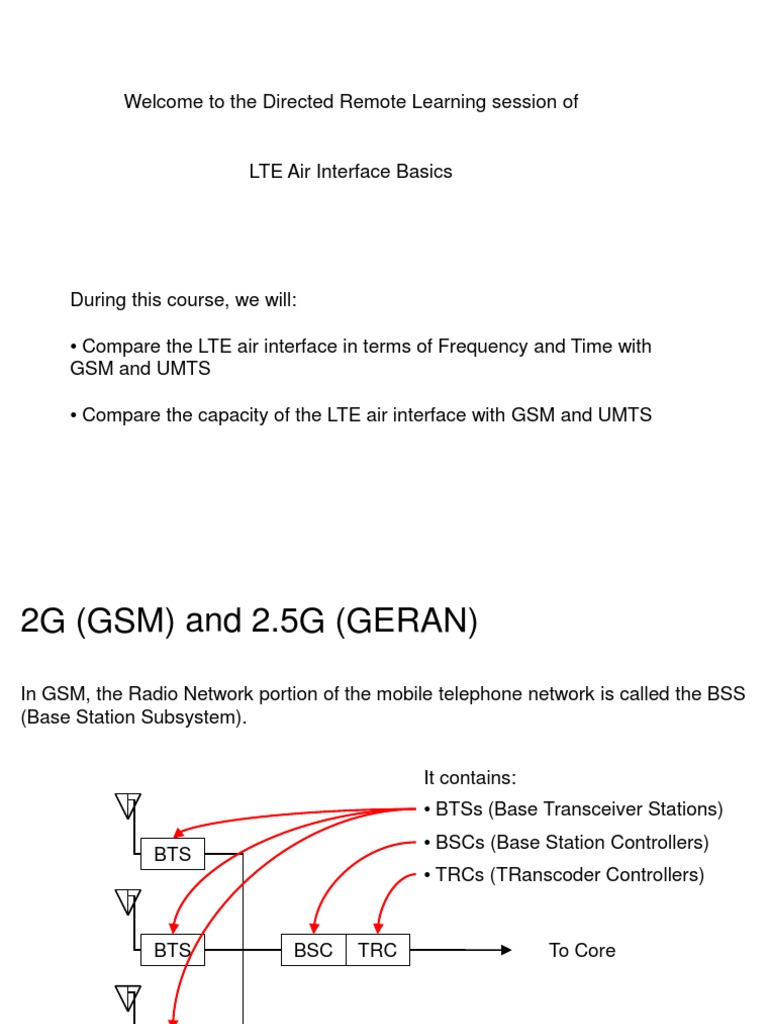 Welcome to the Directed Remote Learning session of

LTE Air Interface Basics

During this course, we will:

• Compare the LTE air interface in terms of Frequency and Time with GSM and UMTS

• Compare the capacity of the LTE air interface with GSM and UMTS

2G (GSM) and 2.5G (GERAN)

In GSM, the Radio Network portion of the mobile telephone network is called the BSS (Base Station Subsystem).

It contains:
• BTSs (Base Transceiver Stations)
• BSCs (Base Station Controllers)
• TRCs (TRanscoder Controllers)

BTS

BTS

BSC

TRC

To Core