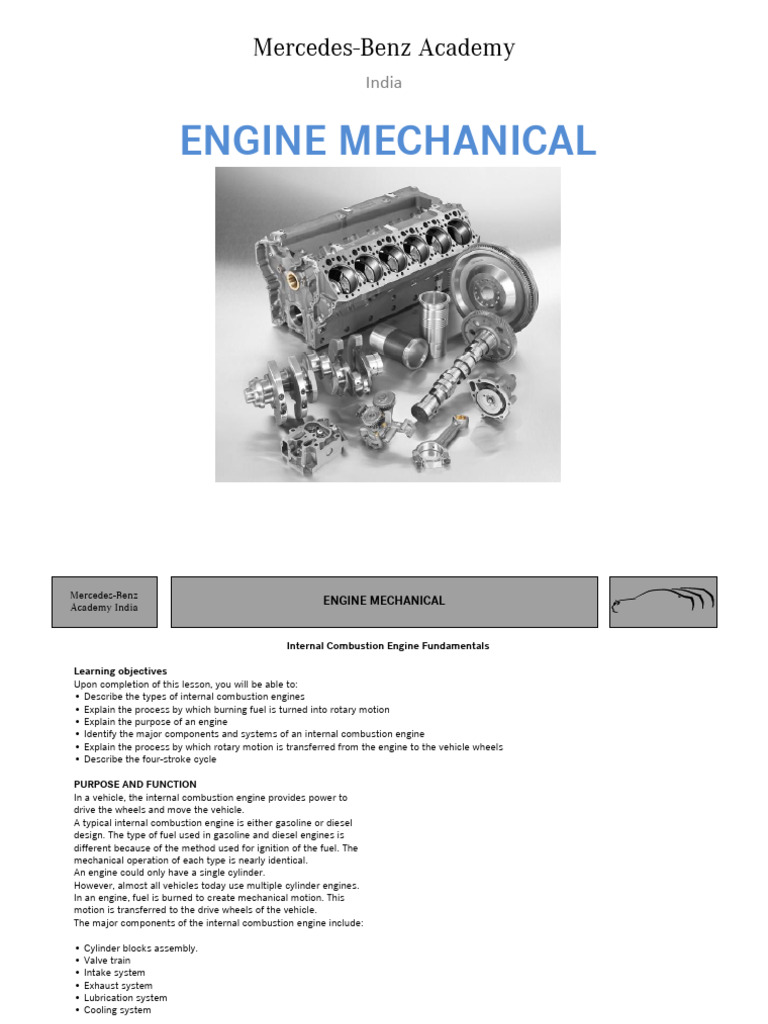 Mercedes-Benz Academy

India

ENGINE MECHANICAL

Mercedes-Benz Academy India

ENGINE MECHANICAL

Internal Combustion Engine Fundamentals

Learning objectives
Upon completion of this lesson, you will be able to:
• Describe the types of internal combustion engines
• Explain the process by which burning fuel is turned into rotary motion
• Explain the purpose of an engine
• Identify the major components and systems of an internal combustion engine
• Explain the process by which rotary motion is transferred from the engine to the vehicle wheels
• Describe the four-stroke cycle

PURPOSE AND FUNCTION
In a vehicle, the internal combustion engine provides power to drive the wheels and move the vehicle.
A typical internal combustion engine is either gasoline or diesel design. The type of fuel used in gasoline and diesel engines is different because of the method used for ignition of the fuel. The mechanical operation of each type is nearly identical.
An engine could only have a single cylinder.
However, almost all vehicles today use multiple cylinder engines.
In an engine, fuel is burned to create mechanical motion. This motion is transferred to the drive wheels of the vehicle.
The major components of the internal combustion engine include:

• Cylinder blocks assembly.
• Valve train
• Intake system
• Exhaust system
• Lubrication system
• Cooling system