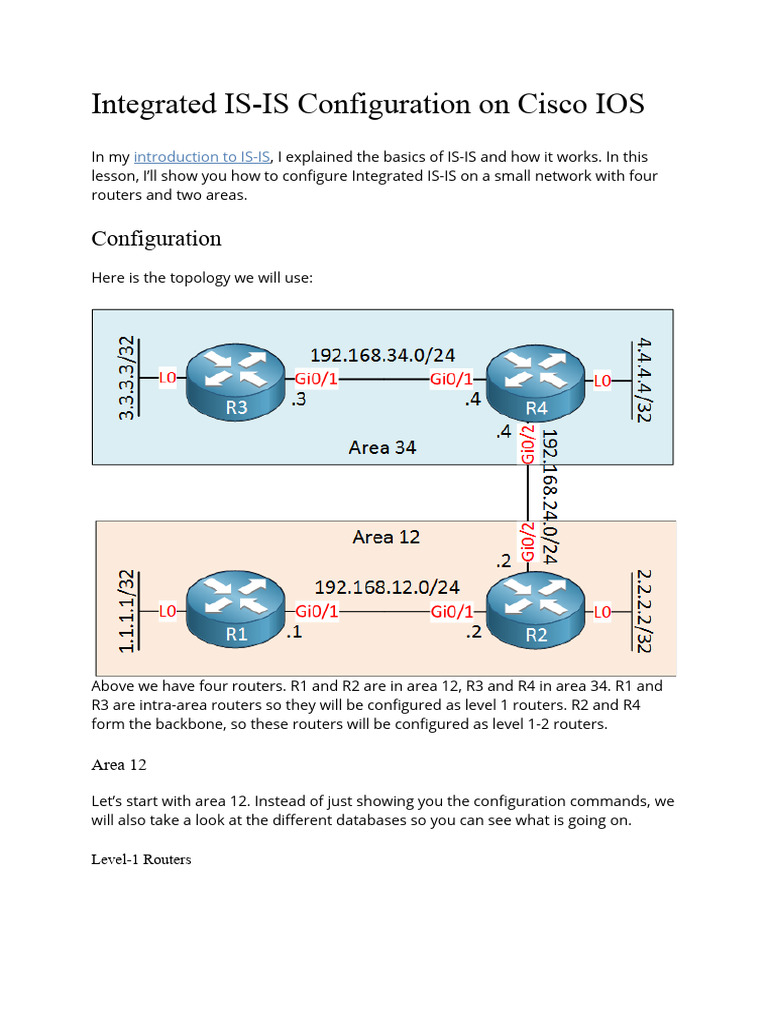 Integrated IS-IS Configuration on Cisco IOS

In my introduction to IS-IS, I explained the basics of IS-IS and how it works. In this lesson, I'll show you how to configure Integrated IS-IS on a small network with four routers and two areas.

Configuration

Here is the topology we will use:

3.3.3.3/32
L0
R3
Gi0/1
.3
192.168.34.0/24
Gi0/1
.4
R4
L0
4.4.4.4/32
Area 34
.4
Gi0/2
192.168.24.0/24
Gi0/2
.2
Area 12
1.1.1.1/32
L0
R1
Gi0/1
.1
192.168.12.0/24
Gi0/1
.2
R2
L0
2.2.2.2/32

Above we have four routers. R1 and R2 are in area 12, R3 and R4 in area 34. R1 and R3 are intra-area routers so they will be configured as level 1 routers. R2 and R4 form the backbone, so these routers will be configured as level 1-2 routers.

Area 12

Let's start with area 12. Instead of just showing you the configuration commands, we will also take a look at the different databases so you can see what is going on.

Level-1 Routers