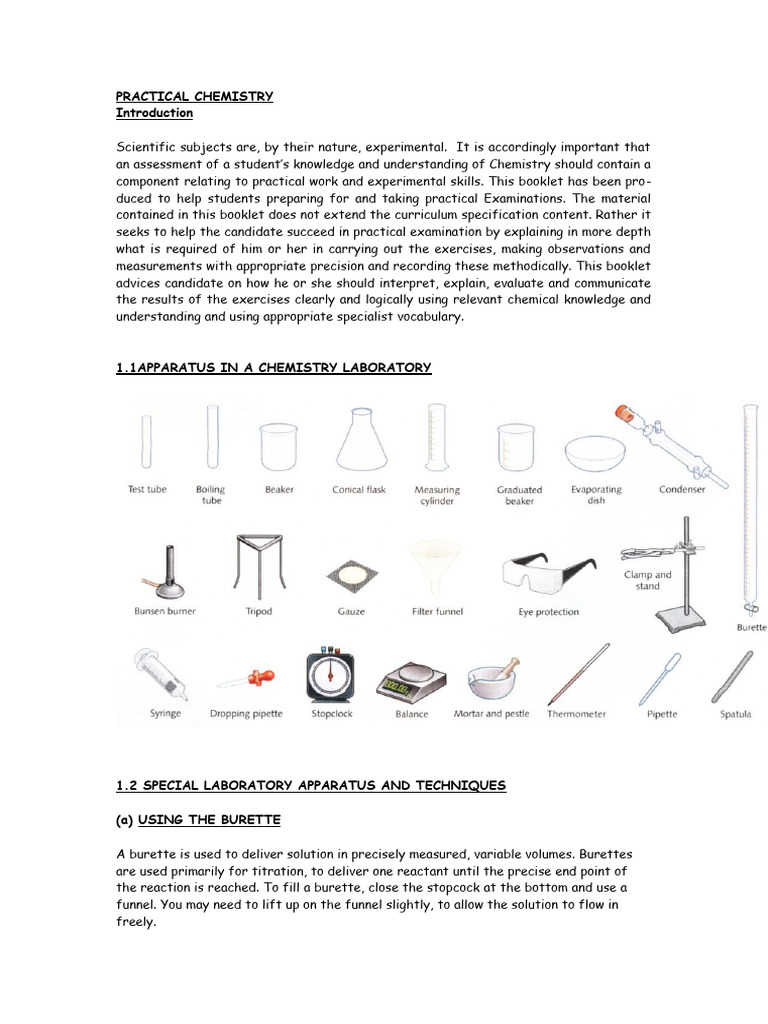 PRACTICAL CHEMISTRY
Introduction

Scientific subjects are, by their nature, experimental. It is accordingly important that an assessment of a student's knowledge and understanding of Chemistry should contain a component relating to practical work and experimental skills. This booklet has been produced to help students preparing for and taking practical Examinations. The material contained in this booklet does not extend the curriculum specification content. Rather it seeks to help the candidate succeed in practical examination by explaining in more depth what is required of him or her in carrying out the exercises, making observations and measurements with appropriate precision and recording these methodically. This booklet advices candidate on how he or she should interpret, explain, evaluate and communicate the results of the exercises clearly and logically using relevant chemical knowledge and understanding and using appropriate specialist vocabulary.

1.1APPARATUS IN A CHEMISTRY LABORATORY

Test tube
Boiling tube
Beaker
Conical flask
Measuring cylinder
Graduated beaker
Evaporating dish
Condenser
Bunsen burner
Tripod
Gauze
Filter funnel
Eye protection
Clamp and stand
Burette
Syringe
Dropping pipette
Stopclock
Balance
Mortar and pestle
Thermometer
Pipette
Spatula

1.2 SPECIAL LABORATORY APPARATUS AND TECHNIQUES

(a) USING THE BURETTE

A burette is used to deliver solution in precisely measured, variable volumes. Burettes are used primarily for titration, to deliver one reactant until the precise end point of the reaction is reached. To fill a burette, close the stopcock at the bottom and use a funnel. You may need to lift up on the funnel slightly, to allow the solution to flow in freely.