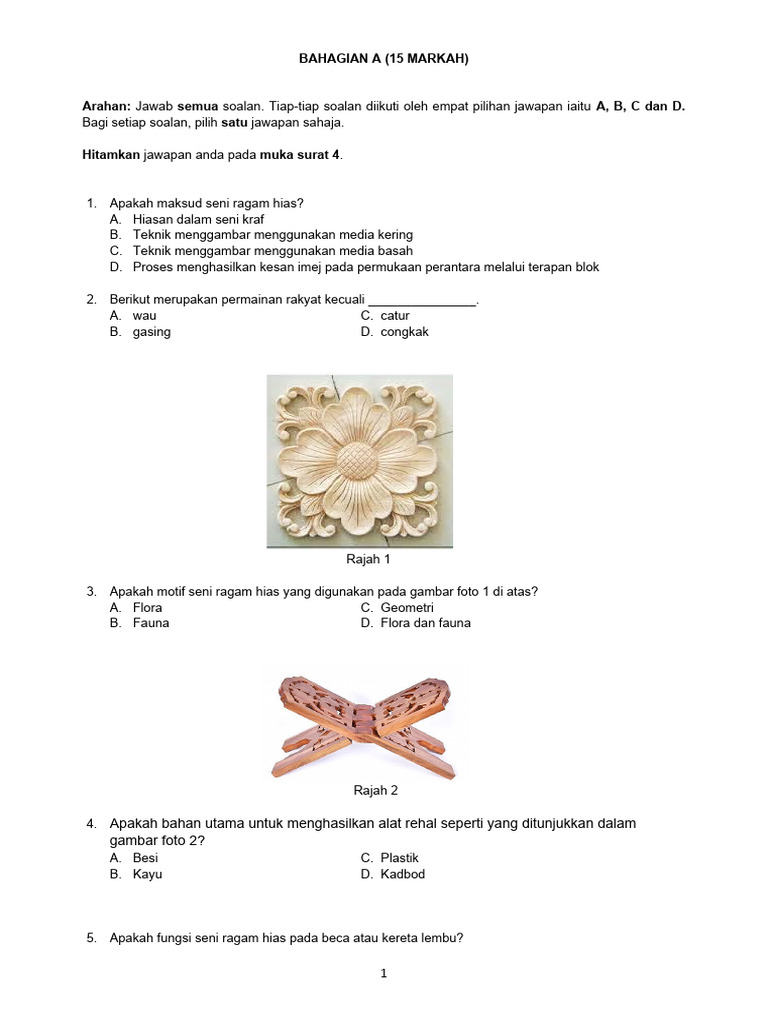 BAHAGIAN A (15 MARKAH)

Arahan: Jawab semua soalan. Tiap-tiap soalan diikuti oleh empat pilihan jawapan iaitu A, B, C dan D. Bagi setiap soalan, pilih satu jawapan sahaja.

Hitamkan jawapan anda pada muka surat 4.

1. Apakah maksud seni ragam hias?
A. Hiasan dalam seni kraf
B. Teknik menggambar menggunakan media kering
C. Teknik menggambar menggunakan media basah
D. Proses menghasilkan kesan imej pada permukaan perantara melalui terapan blok

2. Berikut merupakan permainan rakyat kecuali _______________.
A. wau
B. gasing
C. catur
D. congkak

Rajah 1

3. Apakah motif seni ragam hias yang digunakan pada gambar foto 1 di atas?
A. Flora
B. Fauna
C. Geometri
D. Flora dan fauna

Rajah 2

4. Apakah bahan utama untuk menghasilkan alat rehal seperti yang ditunjukkan dalam gambar foto 2?
A. Besi
B. Kayu
C. Plastik
D. Kadbod

5. Apakah fungsi seni ragam hias pada beca atau kereta lembu?

1