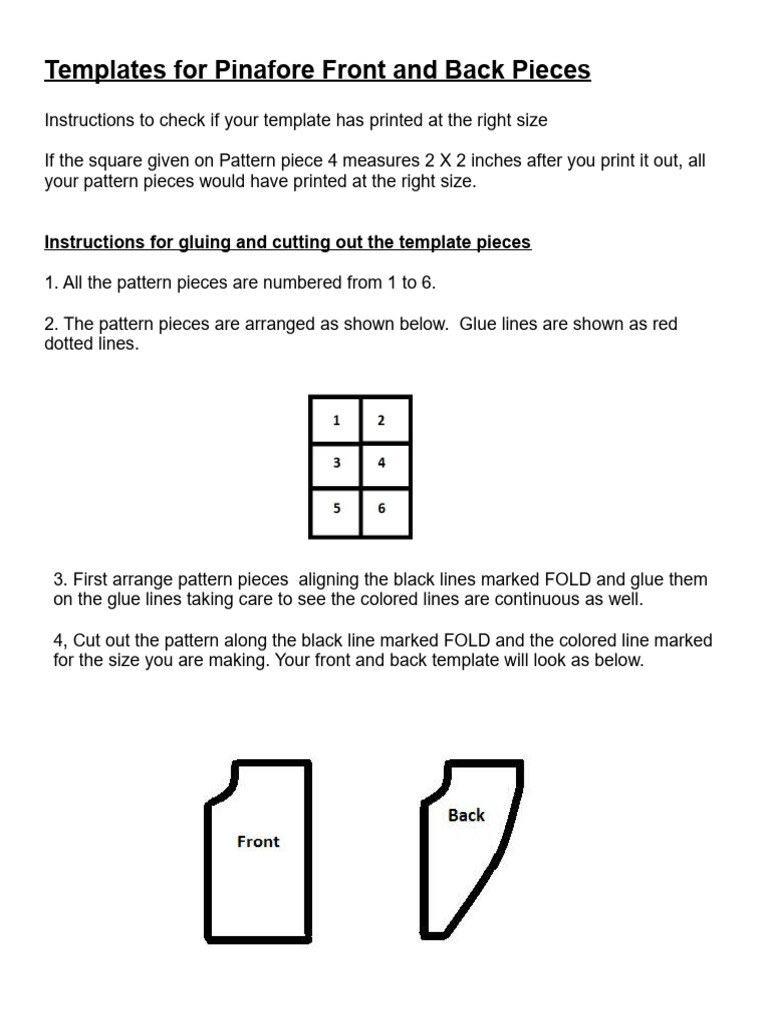 Templates for Pinafore Front and Back Pieces

Instructions to check if your template has printed at the right size

If the square given on Pattern piece 4 measures 2 X 2 inches after you print it out, all your pattern pieces would have printed at the right size.

Instructions for gluing and cutting out the template pieces

1. All the pattern pieces are numbered from 1 to 6.

2. The pattern pieces are arranged as shown below. Glue lines are shown as red dotted lines.

| 1 | 2 |
|---|---|
| 3 | 4 |
| 5 | 6 |

3. First arrange pattern pieces aligning the black lines marked FOLD and glue them on the glue lines taking care to see the colored lines are continuous as well.

4, Cut out the pattern along the black line marked FOLD and the colored line marked for the size you are making. Your front and back template will look as below.

Front

Back