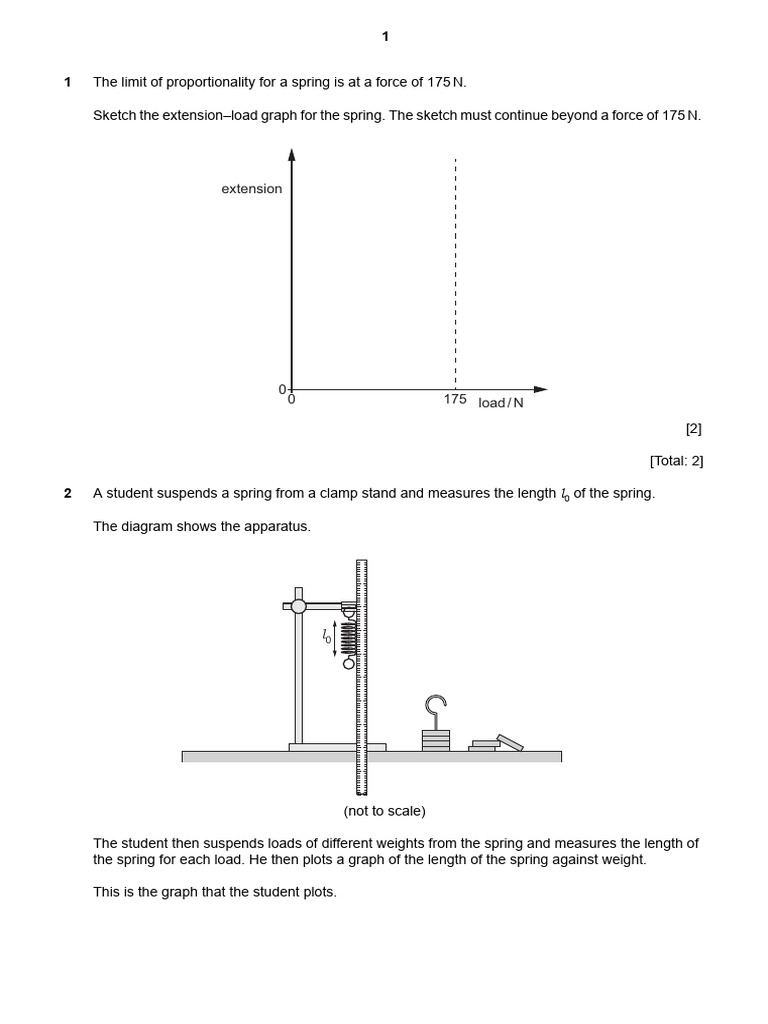 1

1 The limit of proportionality for a spring is at a force of 175 N.

Sketch the extension–load graph for the spring. The sketch must continue beyond a force of 175 N.

extension

0

0

175

load / N

[2]

[Total: 2]

2 A student suspends a spring from a clamp stand and measures the length $l_0$ of the spring.

The diagram shows the apparatus.

$l_0$

(not to scale)

The student then suspends loads of different weights from the spring and measures the length of the spring for each load. He then plots a graph of the length of the spring against weight.

This is the graph that the student plots.