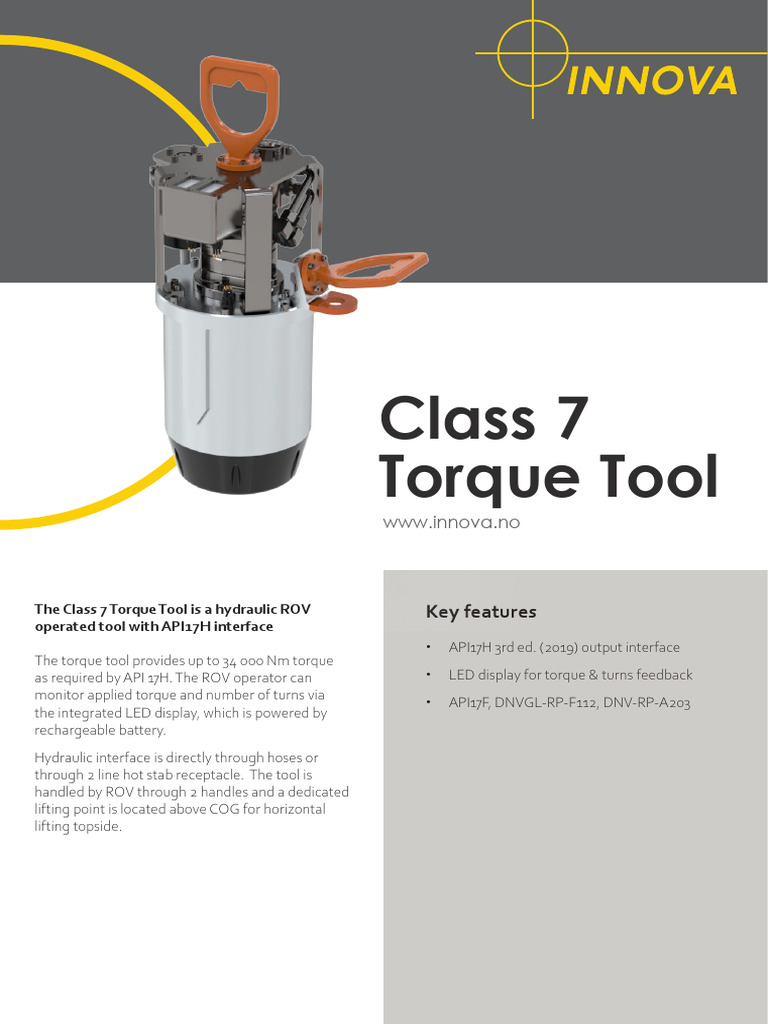 INNOVA

Class 7 Torque Tool

www.innova.no

The Class 7 Torque Tool is a hydraulic ROV operated tool with API17H interface

The torque tool provides up to 34 000 Nm torque as required by API 17H. The ROV operator can monitor applied torque and number of turns via the integrated LED display, which is powered by rechargeable battery.

Hydraulic interface is directly through hoses or through 2 line hot stab receptacle. The tool is handled by ROV through 2 handles and a dedicated lifting point is located above COG for horizontal lifting topside.

Key features

• API17H 3rd ed. (2019) output interface
• LED display for torque & turns feedback
• API17F, DNVGL-RP-F112, DNV-RP-A203