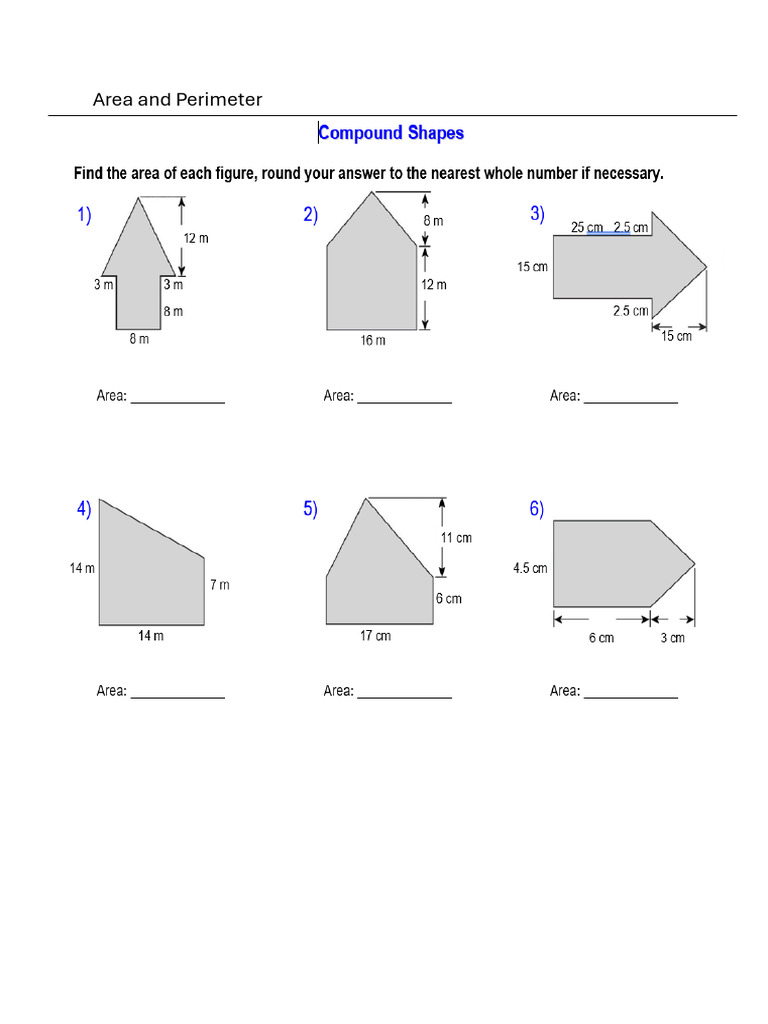 Area and Perimeter

Compound Shapes

Find the area of each figure, round your answer to the nearest whole number if necessary.

1)
12 m
3 m
3 m
8 m
8 m

Area: ____________

2)
8 m
12 m
16 m

Area: ____________

3)
25 cm 2.5 cm
15 cm
2.5 cm
15 cm

Area: ____________

4)
14 m
7 m
14 m

Area: ____________

5)
11 cm
6 cm
17 cm

Area: ____________

6)
4.5 cm
6 cm
3 cm

Area: ____________