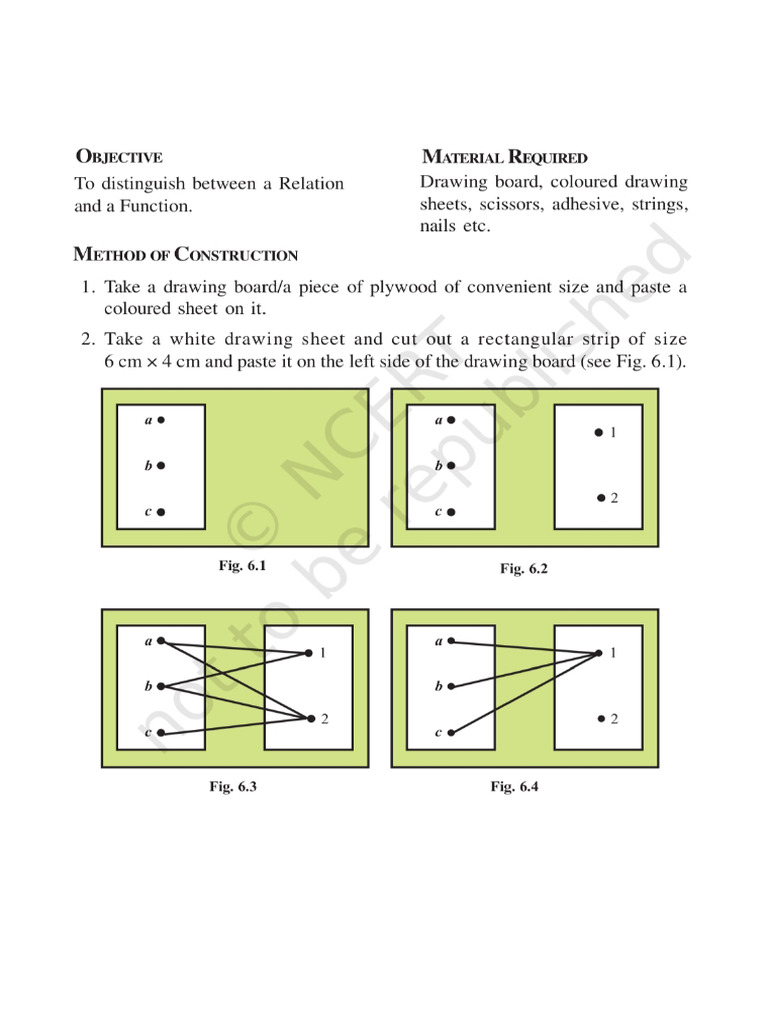 OBJECTIVE

To distinguish between a Relation and a Function.

MATERIAL REQUIRED

Drawing board, coloured drawing sheets, scissors, adhesive, strings, nails etc.

METHOD OF CONSTRUCTION

1. Take a drawing board/a piece of plywood of convenient size and paste a coloured sheet on it.

2. Take a white drawing sheet and cut out a rectangular strip of size 6 cm × 4 cm and paste it on the left side of the drawing board (see Fig. 6.1).

a
b
c

Fig. 6.1

a
b
c
1
2

Fig. 6.2

a
b
c
1
2

Fig. 6.3

a
b
c
1
2

Fig. 6.4

© NCERT not to be republished