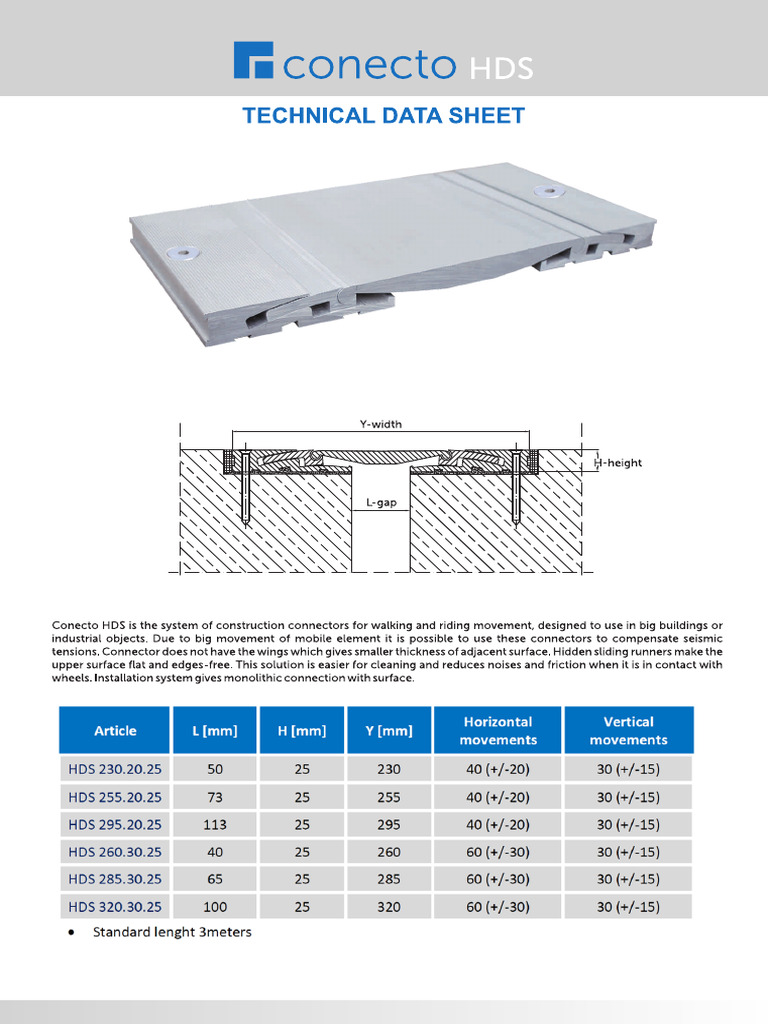 conecto HDS

TECHNICAL DATA SHEET

Y-width

H-height

L-gap

Conecto HDS is the system of construction connectors for walking and riding movement, designed to use in big buildings or industrial objects. Due to big movement of mobile element it is possible to use these connectors to compensate seismic tensions. Connector does not have the wings which gives smaller thickness of adjacent surface. Hidden sliding runners make the upper surface flat and edges-free. This solution is easier for cleaning and reduces noises and friction when it is in contact with wheels. Installation system gives monolithic connection with surface.

| Article | L [mm] | H [mm] | Y [mm] | Horizontal movements | Vertical movements |
|---|---|---|---|---|---|
| HDS 230.20.25 | 50 | 25 | 230 | 40 (+/-20) | 30 (+/-15) |
| HDS 255.20.25 | 73 | 25 | 255 | 40 (+/-20) | 30 (+/-15) |
| HDS 295.20.25 | 113 | 25 | 295 | 40 (+/-20) | 30 (+/-15) |
| HDS 260.30.25 | 40 | 25 | 260 | 60 (+/-30) | 30 (+/-15) |
| HDS 285.30.25 | 65 | 25 | 285 | 60 (+/-30) | 30 (+/-15) |
| HDS 320.30.25 | 100 | 25 | 320 | 60 (+/-30) | 30 (+/-15) |

• Standard lenght 3meters