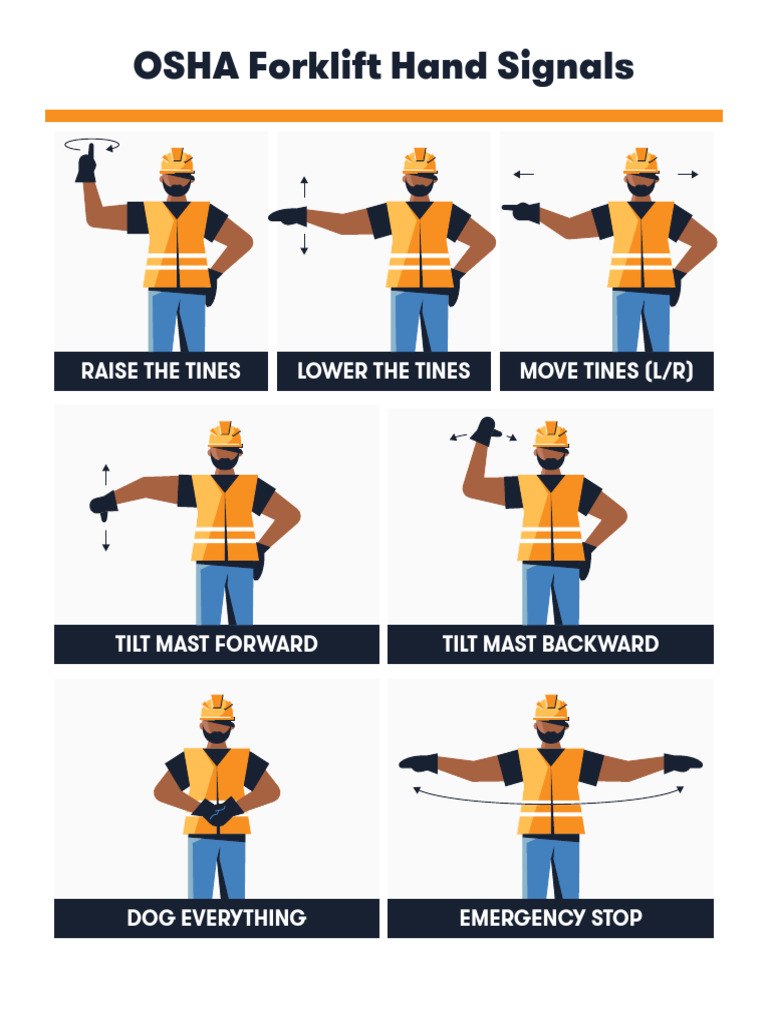 OSHA Forklift Hand Signals

RAISE THE TINES

LOWER THE TINES

MOVE TINES (L/R)

TILT MAST FORWARD

TILT MAST BACKWARD

DOG EVERYTHING

EMERGENCY STOP