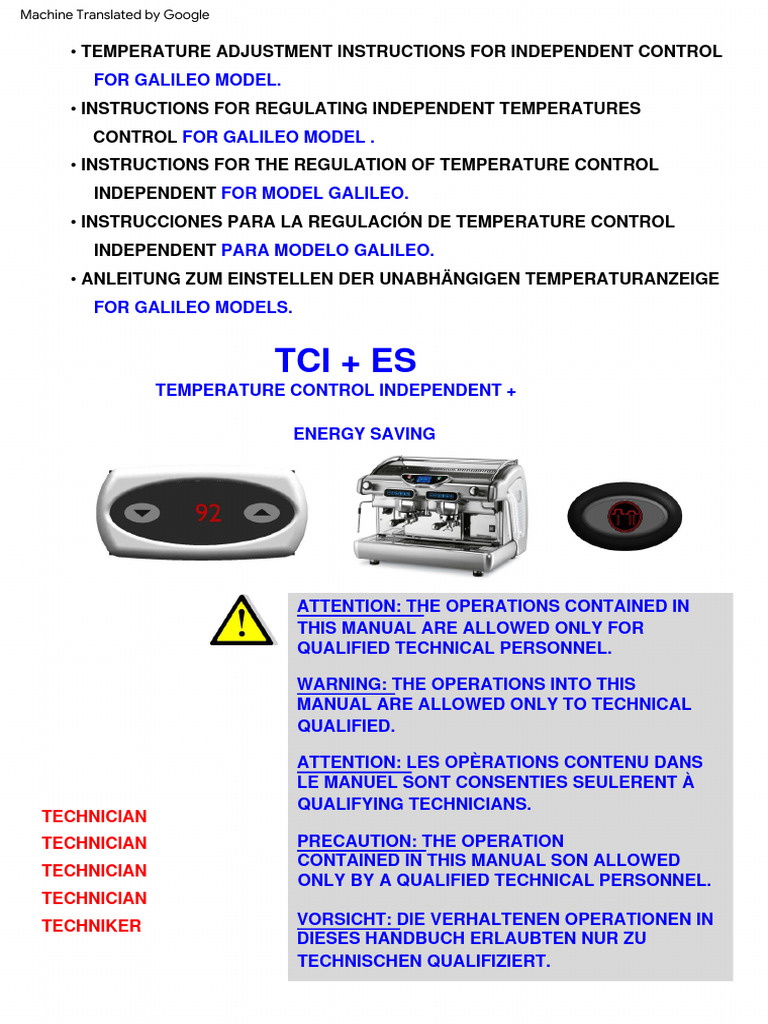 Machine Translated by Google

• TEMPERATURE ADJUSTMENT INSTRUCTIONS FOR INDEPENDENT CONTROL FOR GALILEO MODEL.

• INSTRUCTIONS FOR REGULATING INDEPENDENT TEMPERATURES CONTROL FOR GALILEO MODEL .

• INSTRUCTIONS FOR THE REGULATION OF TEMPERATURE CONTROL INDEPENDENT FOR MODEL GALILEO.

• INSTRUCCIONES PARA LA REGULACIÓN DE TEMPERATURE CONTROL INDEPENDENT PARA MODELO GALILEO.

• ANLEITUNG ZUM EINSTELLEN DER UNABHÄNGIGEN TEMPERATURANZEIGE FOR GALILEO MODELS.

TCI + ES

TEMPERATURE CONTROL INDEPENDENT +

ENERGY SAVING

92

ATTENTION: THE OPERATIONS CONTAINED IN THIS MANUAL ARE ALLOWED ONLY FOR QUALIFIED TECHNICAL PERSONNEL.

WARNING: THE OPERATIONS INTO THIS MANUAL ARE ALLOWED ONLY TO TECHNICAL QUALIFIED.

ATTENTION: LES OPÈRATIONS CONTENU DANS LE MANUEL SONT CONSENTIES SEULERENT À QUALIFYING TECHNICIANS.

PRECAUTION: THE OPERATION CONTAINED IN THIS MANUAL SON ALLOWED ONLY BY A QUALIFIED TECHNICAL PERSONNEL.

VORSICHT: DIE VERHALTENEN OPERATIONEN IN DIESES HANDBUCH ERLAUBTEN NUR ZU TECHNISCHEN QUALIFIZIERT.

TECHNICIAN
TECHNICIAN
TECHNICIAN
TECHNICIAN
TECHNIKER