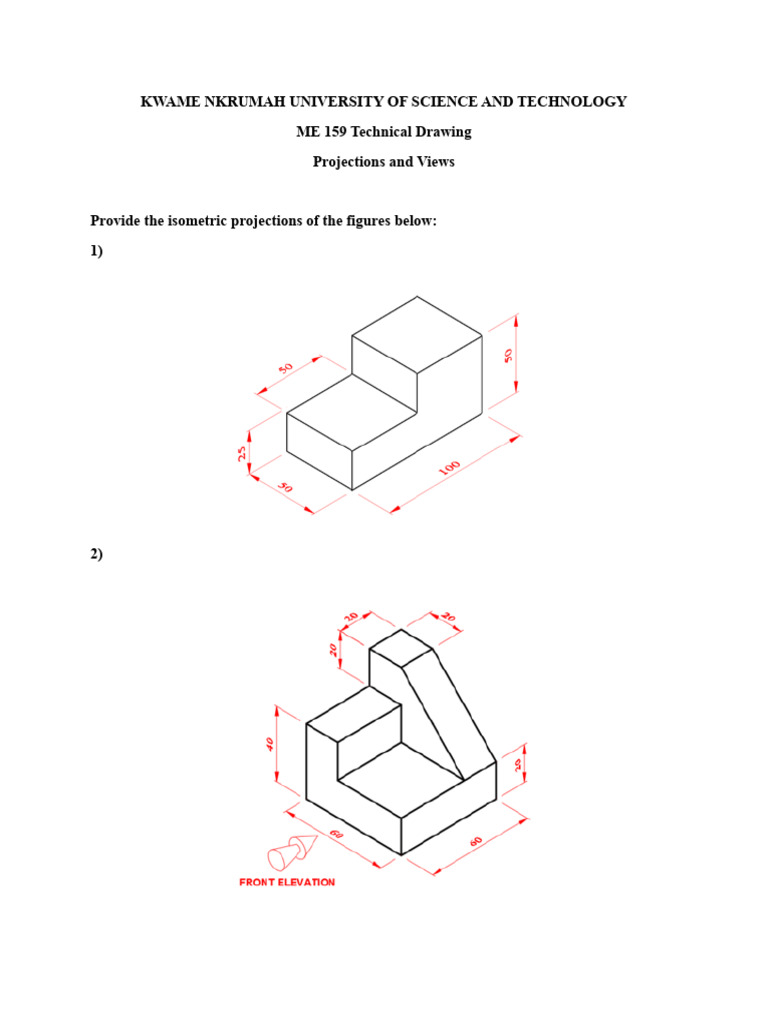 KWAME NKRUMAH UNIVERSITY OF SCIENCE AND TECHNOLOGY

ME 159 Technical Drawing

Projections and Views

Provide the isometric projections of the figures below:

1)

50

50

25

50

100

2)

20

20

20

40

20

60

60

FRONT ELEVATION