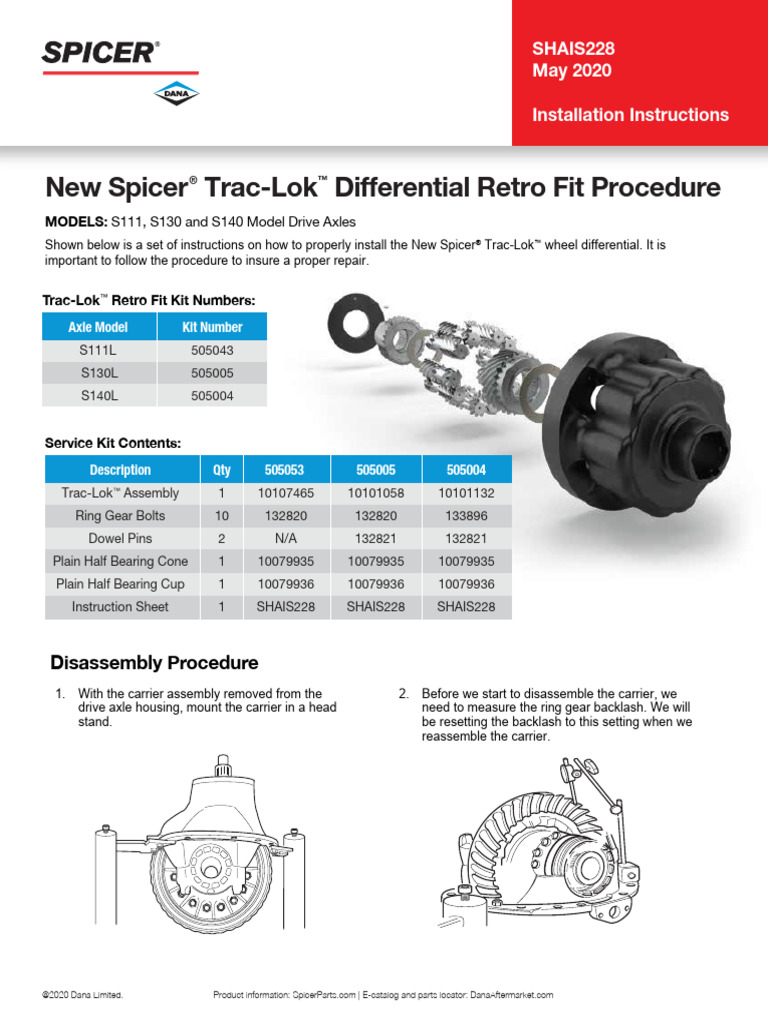 SPICER®

DANA

SHAIS228
May 2020

Installation Instructions

New Spicer® Trac-Lok™ Differential Retro Fit Procedure

MODELS: S111, S130 and S140 Model Drive Axles

Shown below is a set of instructions on how to properly install the New Spicer® Trac-Lok™ wheel differential. It is important to follow the procedure to insure a proper repair.

Trac-Lok™ Retro Fit Kit Numbers:

| Axle Model | Kit Number |
|---|---|
| S111L | 505043 |
| S130L | 505005 |
| S140L | 505004 |

Service Kit Contents:

| Description | Qty | 505053 | 505005 | 505004 |
|---|---|---|---|---|
| Trac-Lok™ Assembly | 1 | 10107465 | 10101058 | 10101132 |
| Ring Gear Bolts | 10 | 132820 | 132820 | 133896 |
| Dowel Pins | 2 | N/A | 132821 | 132821 |
| Plain Half Bearing Cone | 1 | 10079935 | 10079935 | 10079935 |
| Plain Half Bearing Cup | 1 | 10079936 | 10079936 | 10079936 |
| Instruction Sheet | 1 | SHAIS228 | SHAIS228 | SHAIS228 |

Disassembly Procedure

1. With the carrier assembly removed from the drive axle housing, mount the carrier in a head stand.

2. Before we start to disassemble the carrier, we need to measure the ring gear backlash. We will be resetting the backlash to this setting when we reassemble the carrier.

©2020 Dana Limited.

Product information: SpicerParts.com | E-catalog and parts locator: DanaAftermarket.com