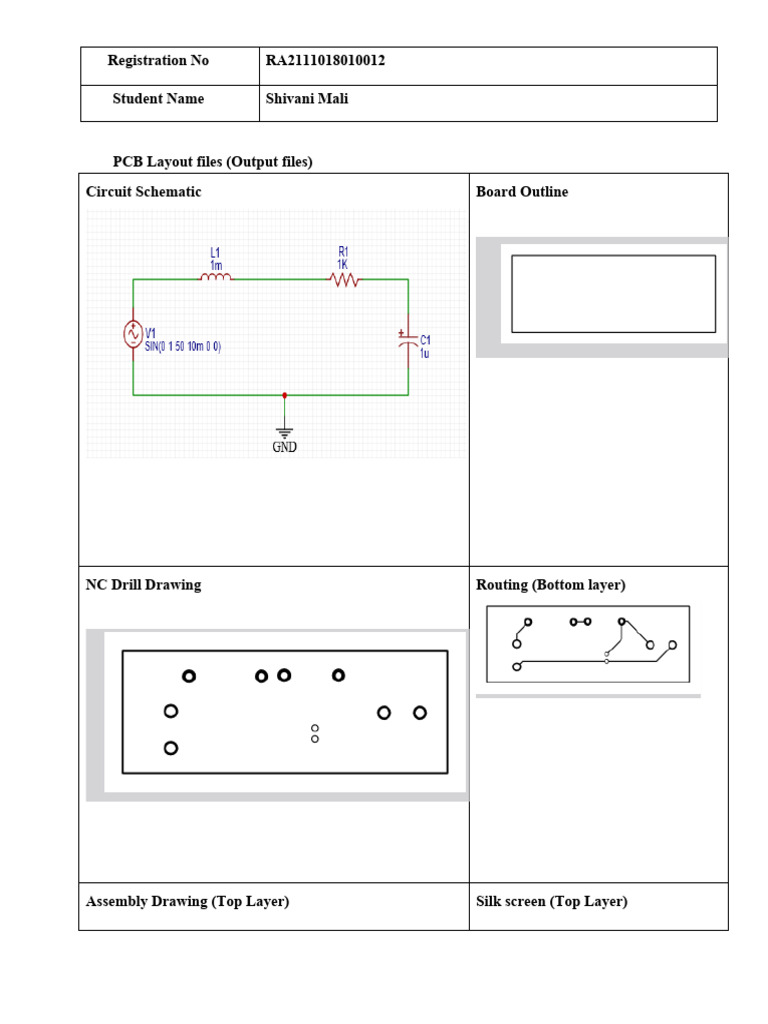 | Registration No | RA2111018010012 |
|---|---|
| Student Name | Shivani Mali |

PCB Layout files (Output files)

| Circuit Schematic | Board Outline |
|---|---|
| L1 1m R1 1K V1 SIN(0 1 50 10m 0 0) C1 1u GND | |
| NC Drill Drawing | Routing (Bottom layer) |
| Assembly Drawing (Top Layer) | Silk screen (Top Layer) |