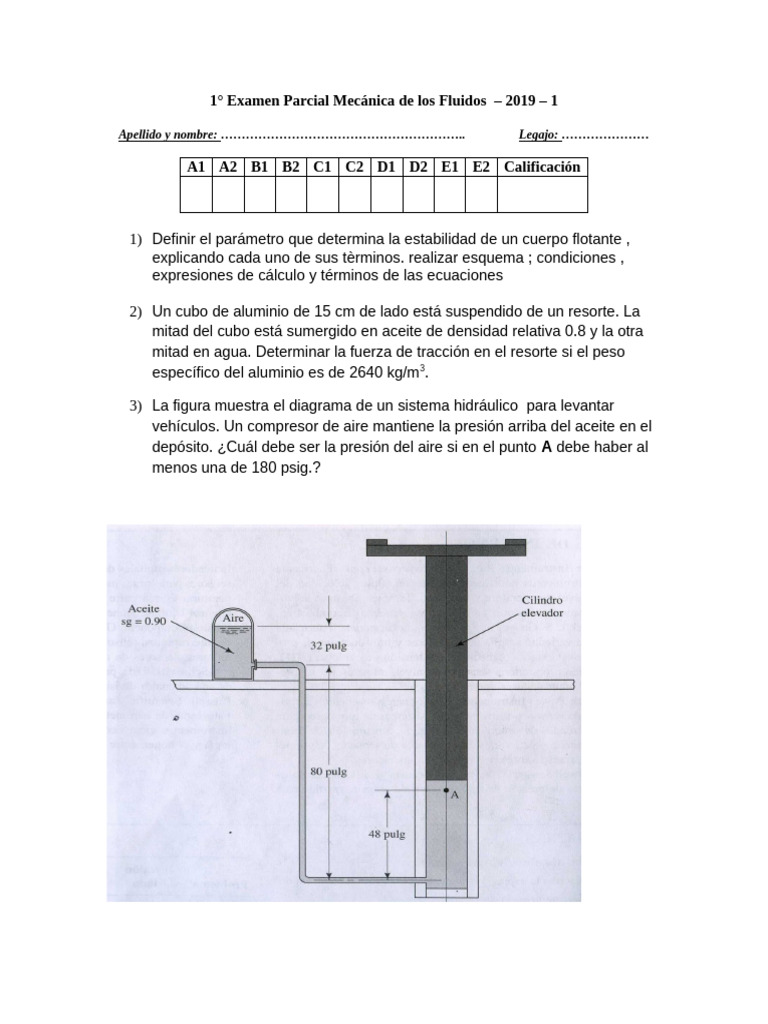 1° Examen Parcial Mecánica de los Fluidos – 2019 – 1

Apellido y nombre: ………………………………………………….. Legajo: …………………

| A1 | A2 | B1 | B2 | C1 | C2 | D1 | D2 | E1 | E2 | Calificación |
|---|---|---|---|---|---|---|---|---|---|---|
| | | | | | | | | | | |

1) Definir el parámetro que determina la estabilidad de un cuerpo flotante , explicando cada uno de sus tèrminos. realizar esquema ; condiciones , expresiones de cálculo y términos de las ecuaciones

2) Un cubo de aluminio de 15 cm de lado está suspendido de un resorte. La mitad del cubo está sumergido en aceite de densidad relativa 0.8 y la otra mitad en agua. Determinar la fuerza de tracción en el resorte si el peso específico del aluminio es de 2640 kg/m$^3$.

3) La figura muestra el diagrama de un sistema hidráulico para levantar vehículos. Un compresor de aire mantiene la presión arriba del aceite en el depósito. ¿Cuál debe ser la presión del aire si en el punto **A** debe haber al menos una de 180 psig.?

Aceite
sg = 0.90
Aire
32 pulg
Cilindro elevador
80 pulg
A
48 pulg