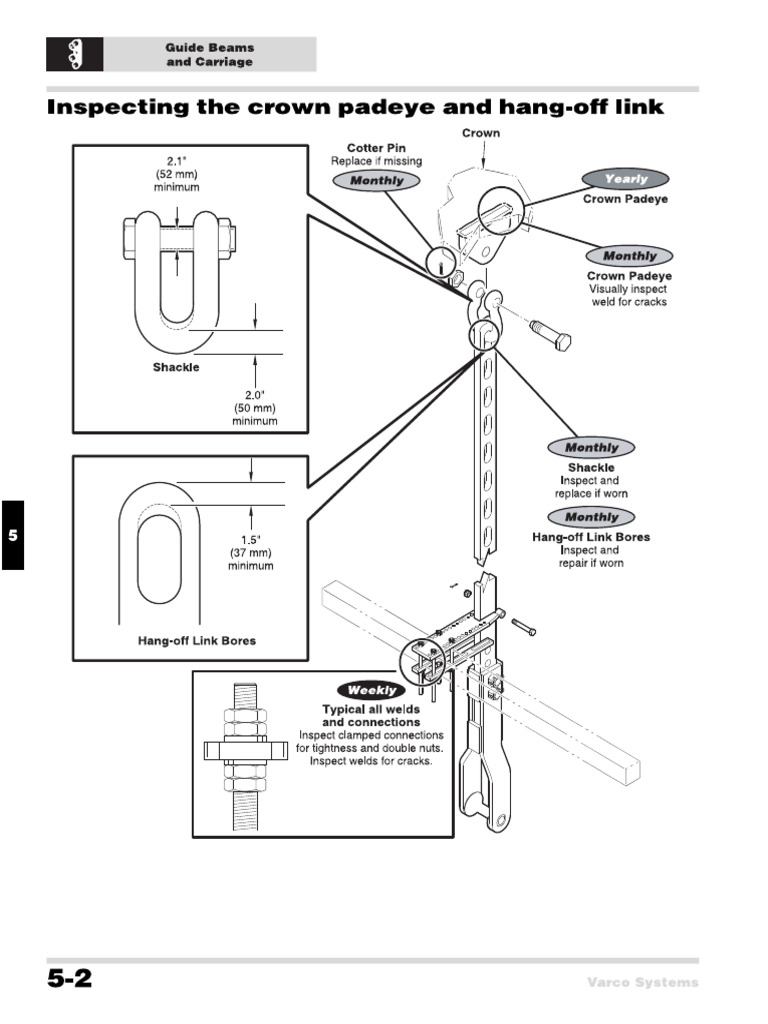 Guide Beams and Carriage

Inspecting the crown padeye and hang-off link

2.1"
(52 mm)
minimum

Shackle

2.0"
(50 mm)
minimum

1.5"
(37 mm)
minimum

Hang-off Link Bores

Crown

Cotter Pin
Replace if missing

Monthly

Yearly
Crown Padeye

Monthly
Crown Padeye
Visually inspect weld for cracks

Monthly
Shackle
Inspect and replace if worn

Monthly
Hang-off Link Bores
Inspect and repair if worn

Weekly
Typical all welds and connections
Inspect clamped connections for tightness and double nuts. Inspect welds for cracks.

5

5-2

Varco Systems