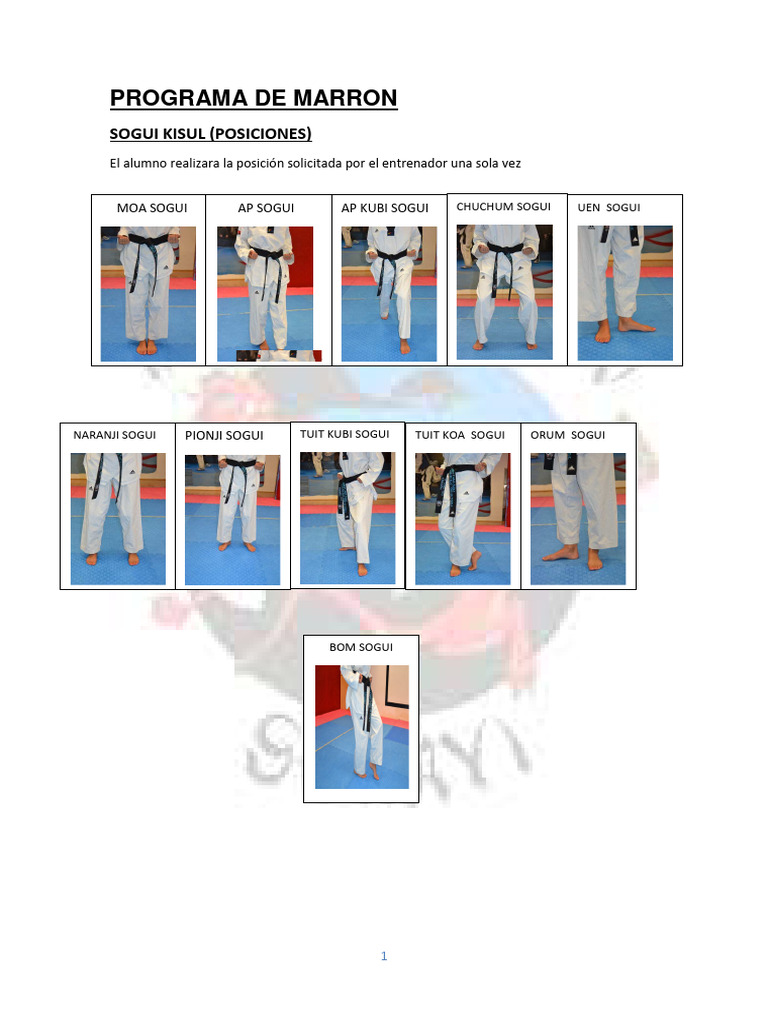 PROGRAMA DE MARRON

SOGUI KISUL (POSICIONES)

El alumno realizara la posición solicitada por el entrenador una sola vez

MOA SOGUI

AP SOGUI

AP KUBI SOGUI

CHUCHUM SOGUI

UEN SOGUI

NARANJI SOGUI

PIONJI SOGUI

TUIT KUBI SOGUI

TUIT KOA SOGUI

ORUM SOGUI

BOM SOGUI

1