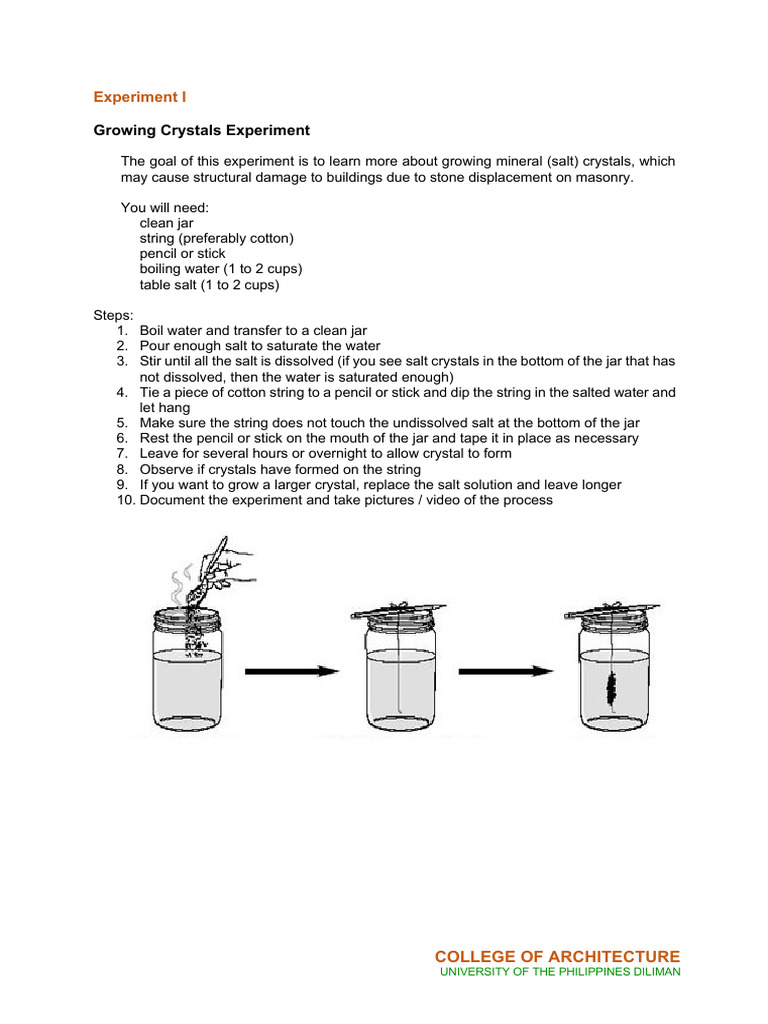 Experiment I

Growing Crystals Experiment

The goal of this experiment is to learn more about growing mineral (salt) crystals, which may cause structural damage to buildings due to stone displacement on masonry.

You will need:
clean jar
string (preferably cotton)
pencil or stick
boiling water (1 to 2 cups)
table salt (1 to 2 cups)

Steps:
1. Boil water and transfer to a clean jar
2. Pour enough salt to saturate the water
3. Stir until all the salt is dissolved (if you see salt crystals in the bottom of the jar that has not dissolved, then the water is saturated enough)
4. Tie a piece of cotton string to a pencil or stick and dip the string in the salted water and let hang
5. Make sure the string does not touch the undissolved salt at the bottom of the jar
6. Rest the pencil or stick on the mouth of the jar and tape it in place as necessary
7. Leave for several hours or overnight to allow crystal to form
8. Observe if crystals have formed on the string
9. If you want to grow a larger crystal, replace the salt solution and leave longer
10. Document the experiment and take pictures / video of the process

COLLEGE OF ARCHITECTURE
UNIVERSITY OF THE PHILIPPINES DILIMAN