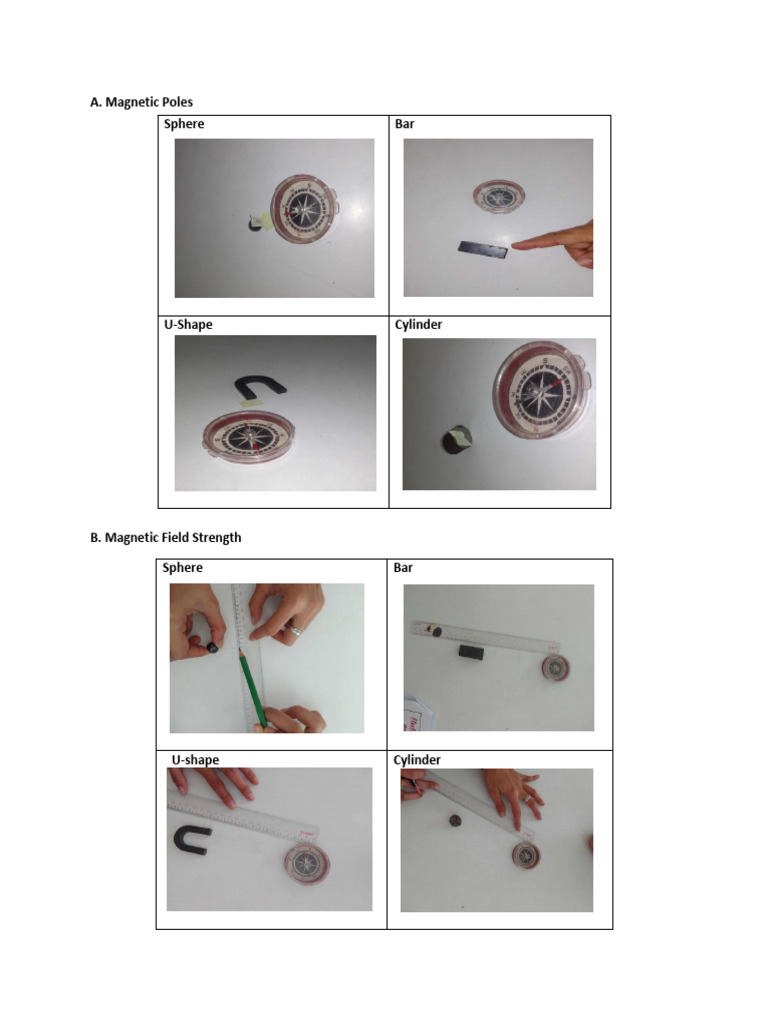 A. Magnetic Poles

| Sphere | Bar |
|---|---|
| U-Shape | Cylinder |

B. Magnetic Field Strength

| Sphere | Bar |
|---|---|
| U-shape | Cylinder |