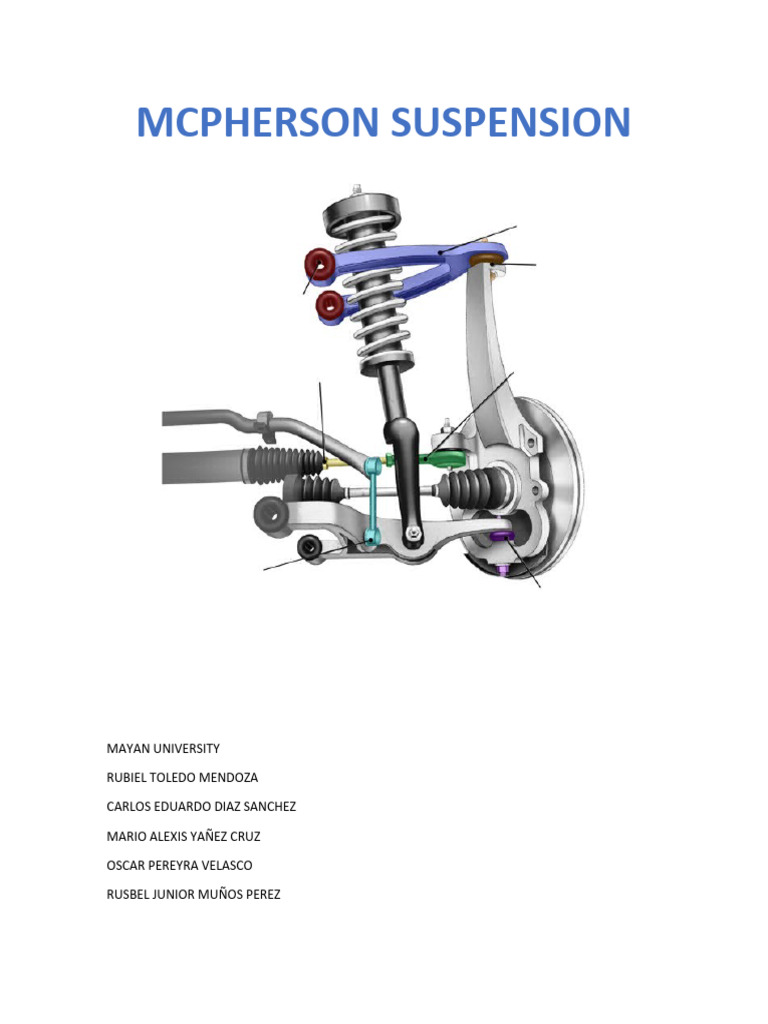 MCPHERSON SUSPENSION

MAYAN UNIVERSITY

RUBIEL TOLEDO MENDOZA

CARLOS EDUARDO DIAZ SANCHEZ

MARIO ALEXIS YAÑEZ CRUZ

OSCAR PEREYRA VELASCO

RUSBEL JUNIOR MUÑOS PEREZ