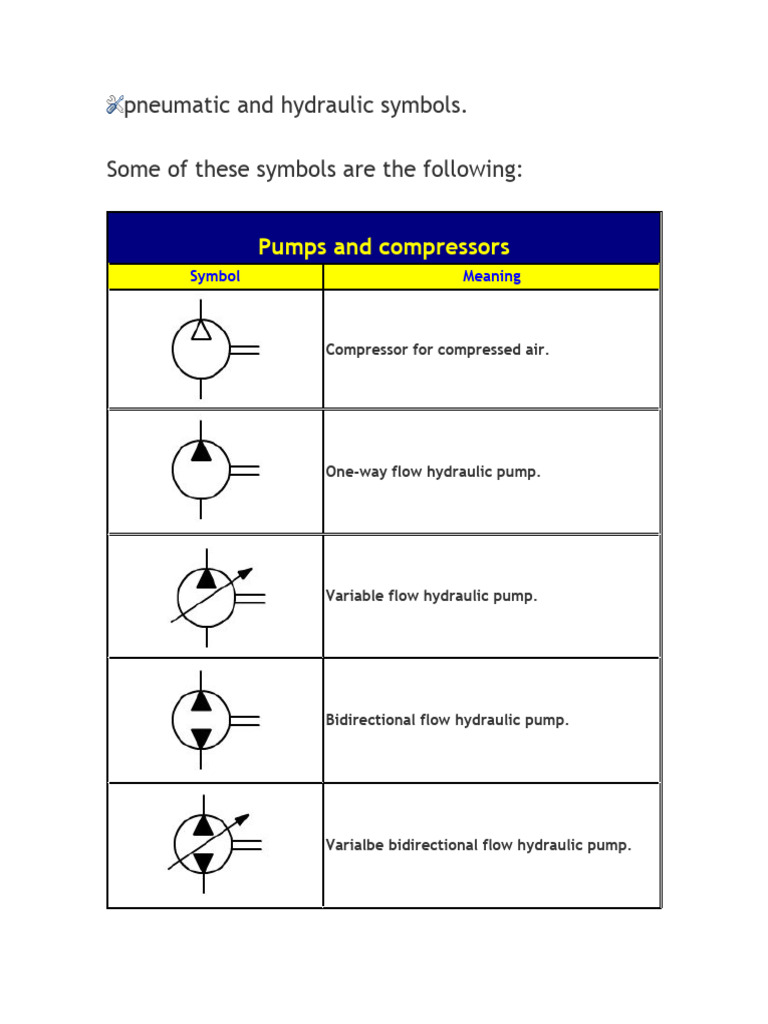 pneumatic and hydraulic symbols.

Some of these symbols are the following:

Pumps and compressors

| Symbol | Meaning |
|---|---|
| | Compressor for compressed air. |
| | One-way flow hydraulic pump. |
| | Variable flow hydraulic pump. |
| | Bidirectional flow hydraulic pump. |
| | Varialbe bidirectional flow hydraulic pump. |