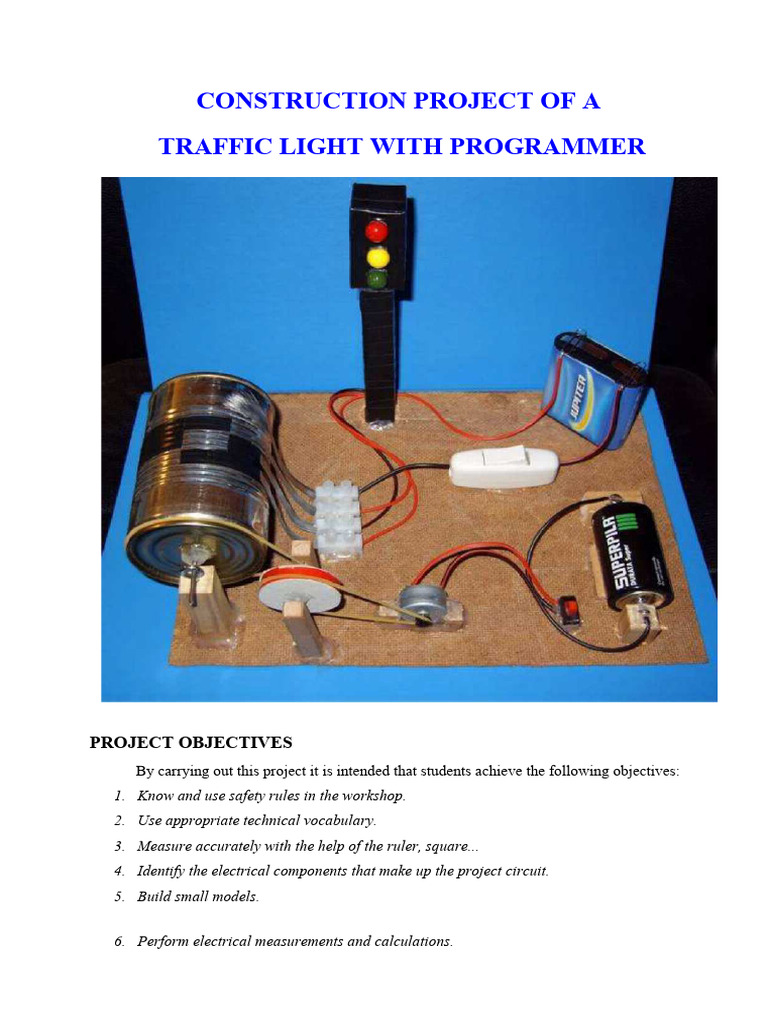 CONSTRUCTION PROJECT OF A

TRAFFIC LIGHT WITH PROGRAMMER

JUPITER

SUPERPILA

PROJECT OBJECTIVES

By carrying out this project it is intended that students achieve the following objectives:

1. Know and use safety rules in the workshop.
2. Use appropriate technical vocabulary.
3. Measure accurately with the help of the ruler, square...
4. Identify the electrical components that make up the project circuit.
5. Build small models.

6. Perform electrical measurements and calculations.