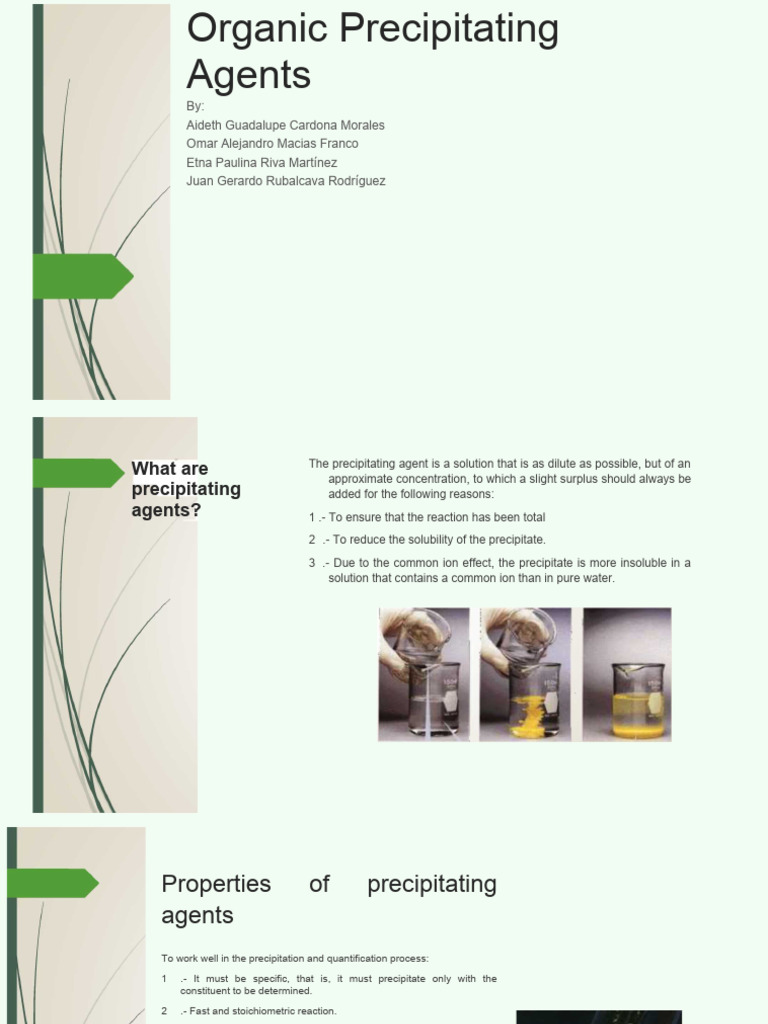 Organic Precipitating Agents

By:
Aideth Guadalupe Cardona Morales
Omar Alejandro Macias Franco
Etna Paulina Riva Martínez
Juan Gerardo Rubalcava Rodríguez

What are precipitating agents?

The precipitating agent is a solution that is as dilute as possible, but of an approximate concentration, to which a slight surplus should always be added for the following reasons:

1 .- To ensure that the reaction has been total

2 .- To reduce the solubility of the precipitate.

3 .- Due to the common ion effect, the precipitate is more insoluble in a solution that contains a common ion than in pure water.

Properties of precipitating agents

To work well in the precipitation and quantification process:

1 .- It must be specific, that is, it must precipitate only with the constituent to be determined.

2 .- Fast and stoichiometric reaction.