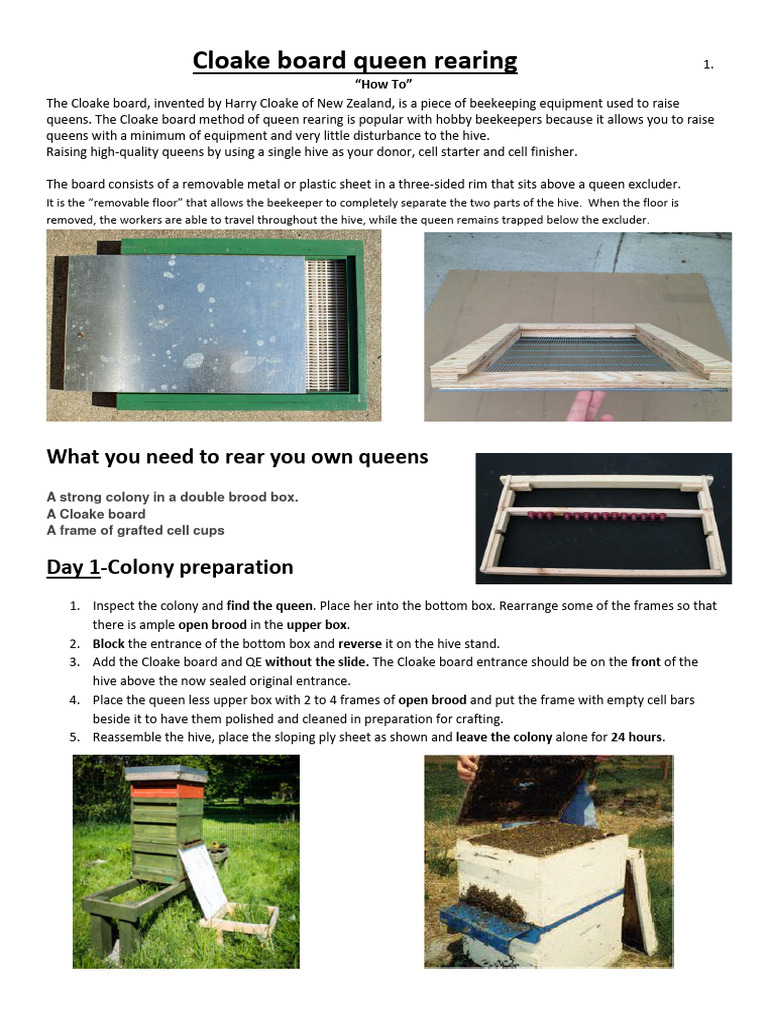 Cloake board queen rearing

1.

"How To"

The Cloake board, invented by Harry Cloake of New Zealand, is a piece of beekeeping equipment used to raise queens. The Cloake board method of queen rearing is popular with hobby beekeepers because it allows you to raise queens with a minimum of equipment and very little disturbance to the hive.
Raising high-quality queens by using a single hive as your donor, cell starter and cell finisher.

The board consists of a removable metal or plastic sheet in a three-sided rim that sits above a queen excluder.
It is the "removable floor" that allows the beekeeper to completely separate the two parts of the hive. When the floor is removed, the workers are able to travel throughout the hive, while the queen remains trapped below the excluder.

What you need to rear you own queens

A strong colony in a double brood box.
A Cloake board
A frame of grafted cell cups

Day 1-Colony preparation

1. Inspect the colony and find the queen. Place her into the bottom box. Rearrange some of the frames so that there is ample open brood in the upper box.
2. Block the entrance of the bottom box and reverse it on the hive stand.
3. Add the Cloake board and QE without the slide. The Cloake board entrance should be on the front of the hive above the now sealed original entrance.
4. Place the queen less upper box with 2 to 4 frames of open brood and put the frame with empty cell bars beside it to have them polished and cleaned in preparation for crafting.
5. Reassemble the hive, place the sloping ply sheet as shown and leave the colony alone for 24 hours.