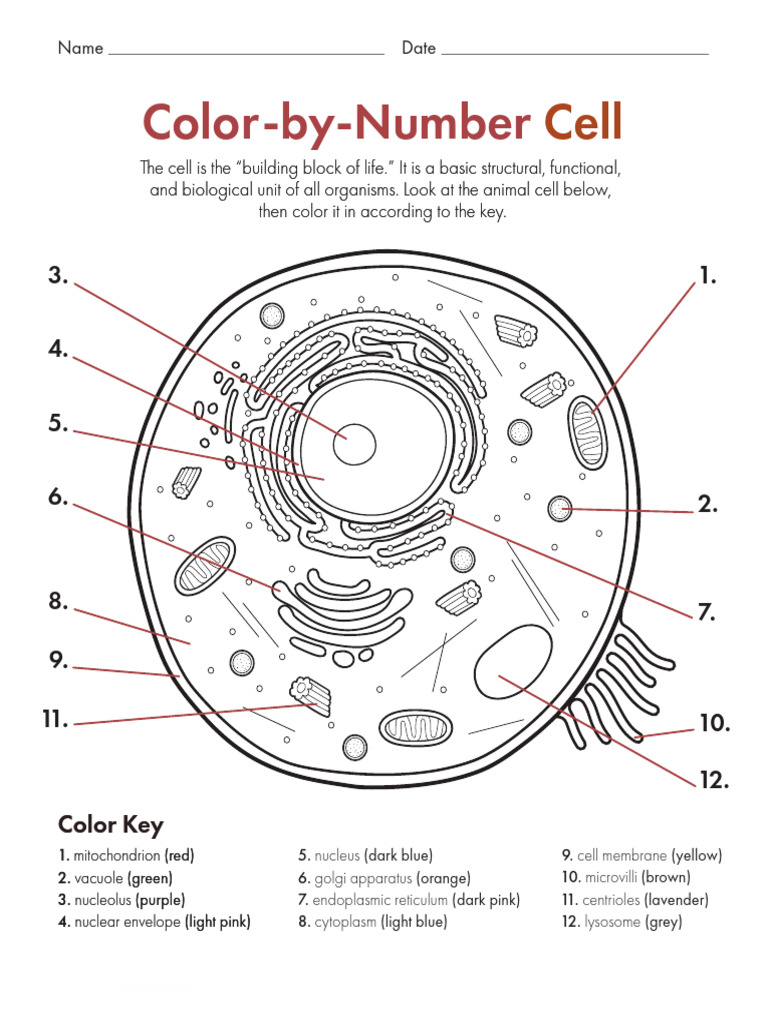 Name ______________________ Date ______________________

Color-by-Number Cell

The cell is the "building block of life." It is a basic structural, functional, and biological unit of all organisms. Look at the animal cell below, then color it in according to the key.

3.
4.
5.
6.
8.
9.
11.
1.
2.
7.
10.
12.

Color Key

1. mitochondrion (red)
2. vacuole (green)
3. nucleolus (purple)
4. nuclear envelope (light pink)

5. nucleus (dark blue)
6. golgi apparatus (orange)
7. endoplasmic reticulum (dark pink)
8. cytoplasm (light blue)

9. cell membrane (yellow)
10. microvilli (brown)
11. centrioles (lavender)
12. lysosome (grey)