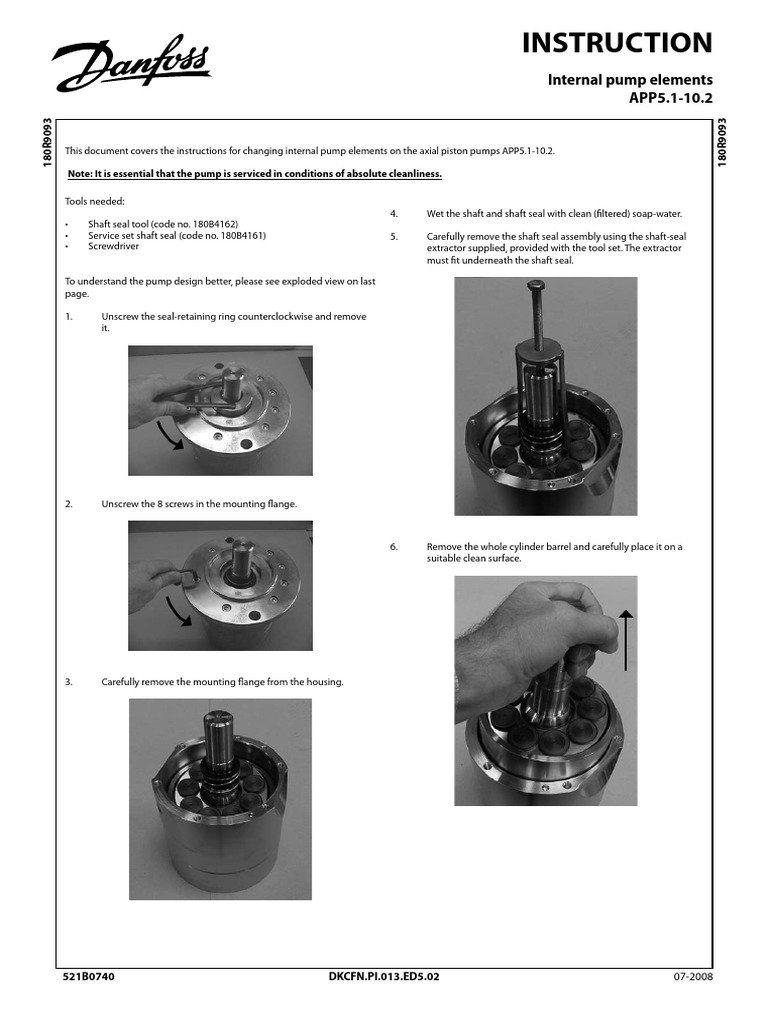 Danfoss

INSTRUCTION

Internal pump elements
APP5.1-10.2

180R9093

180R9093

This document covers the instructions for changing internal pump elements on the axial piston pumps APP5.1-10.2.

Note: It is essential that the pump is serviced in conditions of absolute cleanliness.

Tools needed:

• Shaft seal tool (code no. 180B4162)
• Service set shaft seal (code no. 180B4161)
• Screwdriver

To understand the pump design better, please see exploded view on last page.

1. Unscrew the seal-retaining ring counterclockwise and remove it.

2. Unscrew the 8 screws in the mounting flange.

3. Carefully remove the mounting flange from the housing.

4. Wet the shaft and shaft seal with clean (filtered) soap-water.

5. Carefully remove the shaft seal assembly using the shaft-seal extractor supplied, provided with the tool set. The extractor must fit underneath the shaft seal.

6. Remove the whole cylinder barrel and carefully place it on a suitable clean surface.

521B0740 DKCFN.PI.013.ED5.02 07-2008