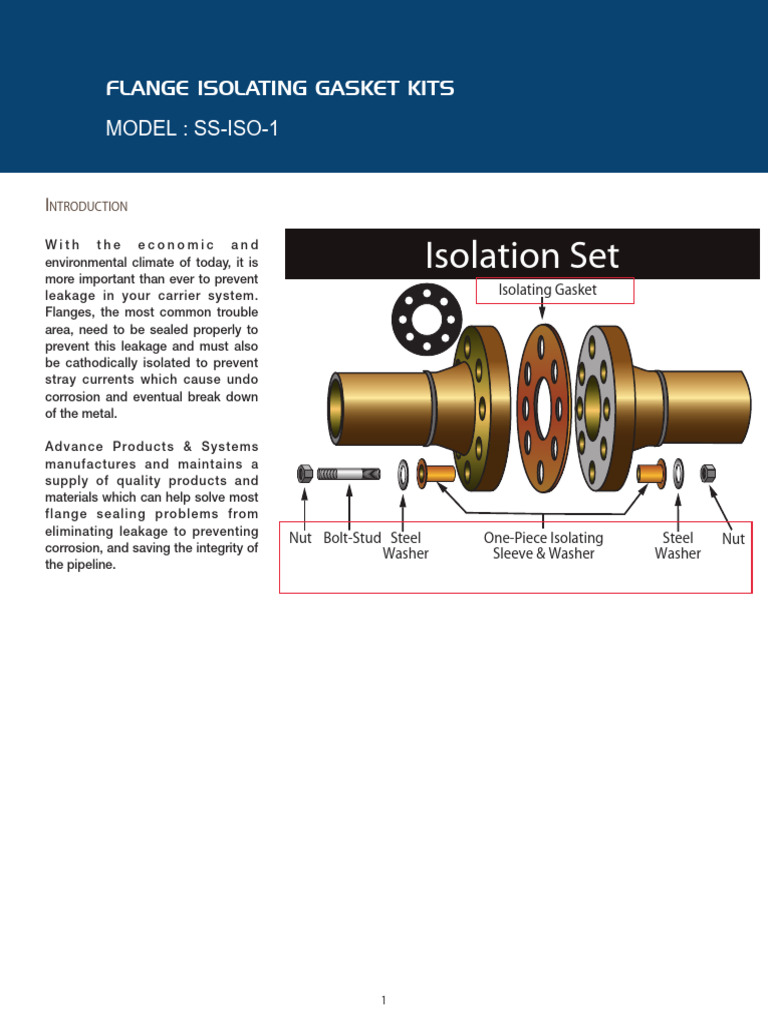 FLANGE ISOLATING GASKET KITS

MODEL : SS-ISO-1

INTRODUCTION

With the economic and environmental climate of today, it is more important than ever to prevent leakage in your carrier system. Flanges, the most common trouble area, need to be sealed properly to prevent this leakage and must also be cathodically isolated to prevent stray currents which cause undo corrosion and eventual break down of the metal.

Advance Products & Systems manufactures and maintains a supply of quality products and materials which can help solve most flange sealing problems from eliminating leakage to preventing corrosion, and saving the integrity of the pipeline.

Isolation Set

Isolating Gasket

Nut

Bolt-Stud

Steel Washer

One-Piece Isolating Sleeve & Washer

Steel Washer

Nut

1