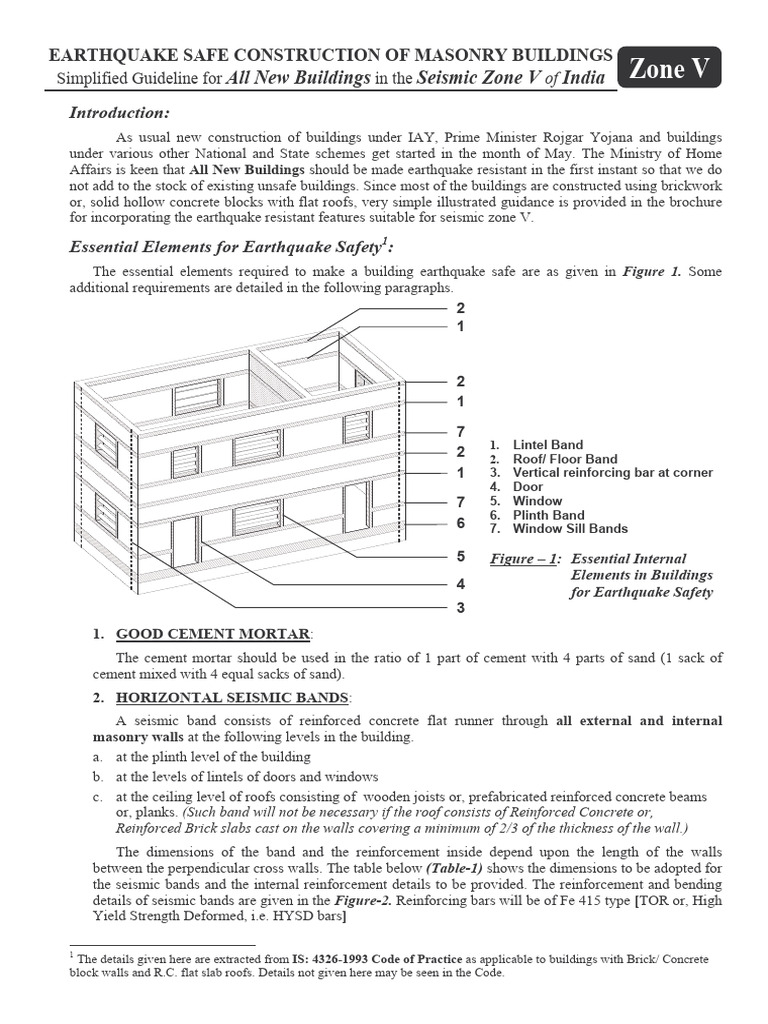 EARTHQUAKE SAFE CONSTRUCTION OF MASONRY BUILDINGS
Simplified Guideline for All New Buildings in the Seismic Zone V of India

Zone V

Introduction:

As usual new construction of buildings under IAY, Prime Minister Rojgar Yojana and buildings under various other National and State schemes get started in the month of May. The Ministry of Home Affairs is keen that All New Buildings should be made earthquake resistant in the first instant so that we do not add to the stock of existing unsafe buildings. Since most of the buildings are constructed using brickwork or, solid hollow concrete blocks with flat roofs, very simple illustrated guidance is provided in the brochure for incorporating the earthquake resistant features suitable for seismic zone V.

Essential Elements for Earthquake Safety$^1$:

The essential elements required to make a building earthquake safe are as given in Figure 1. Some additional requirements are detailed in the following paragraphs.

2
1
2
1
7
2
1
7
6
5
4
3

1. Lintel Band
2. Roof/ Floor Band
3. Vertical reinforcing bar at corner
4. Door
5. Window
6. Plinth Band
7. Window Sill Bands

Figure – 1: Essential Internal Elements in Buildings for Earthquake Safety

1. GOOD CEMENT MORTAR:

The cement mortar should be used in the ratio of 1 part of cement with 4 parts of sand (1 sack of cement mixed with 4 equal sacks of sand).

2. HORIZONTAL SEISMIC BANDS:

A seismic band consists of reinforced concrete flat runner through all external and internal masonry walls at the following levels in the building.
a. at the plinth level of the building
b. at the levels of lintels of doors and windows
c. at the ceiling level of roofs consisting of wooden joists or, prefabricated reinforced concrete beams or, planks. (Such band will not be necessary if the roof consists of Reinforced Concrete or, Reinforced Brick slabs cast on the walls covering a minimum of 2/3 of the thickness of the wall.)

The dimensions of the band and the reinforcement inside depend upon the length of the walls between the perpendicular cross walls. The table below (Table-1) shows the dimensions to be adopted for the seismic bands and the internal reinforcement details to be provided. The reinforcement and bending details of seismic bands are given in the Figure-2. Reinforcing bars will be of Fe 415 type [TOR or, High Yield Strength Deformed, i.e. HYSD bars]

$^1$ The details given here are extracted from IS: 4326-1993 Code of Practice as applicable to buildings with Brick/ Concrete block walls and R.C. flat slab roofs. Details not given here may be seen in the Code.