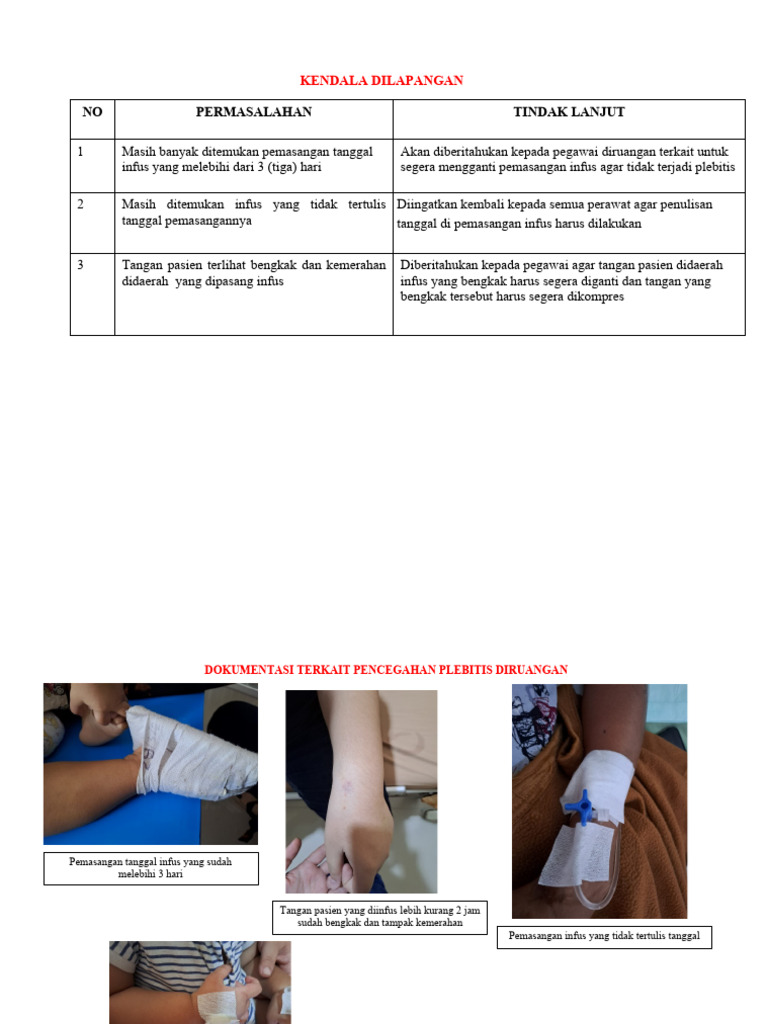 KENDALA DILAPANGAN

| NO | PERMASALAHAN | TINDAK LANJUT |
|---|---|---|
| 1 | Masih banyak ditemukan pemasangan tanggal infus yang melebihi dari 3 (tiga) hari | Akan diberitahukan kepada pegawai diruangan terkait untuk segera mengganti pemasangan infus agar tidak terjadi plebitis |
| 2 | Masih ditemukan infus yang tidak tertulis tanggal pemasangannya | Diingatkan kembali kepada semua perawat agar penulisan tanggal di pemasangan infus harus dilakukan |
| 3 | Tangan pasien terlihat bengkak dan kemerahan didaerah yang dipasang infus | Diberitahukan kepada pegawai agar tangan pasien didaerah infus yang bengkak harus segera diganti dan tangan yang bengkak tersebut harus segera dikompres |

DOKUMENTASI TERKAIT PENCEGAHAN PLEBITIS DIRUANGAN

Pemasangan tanggal infus yang sudah melebihi 3 hari

Tangan pasien yang diinfus lebih kurang 2 jam sudah bengkak dan tampak kemerahan

Pemasangan infus yang tidak tertulis tanggal