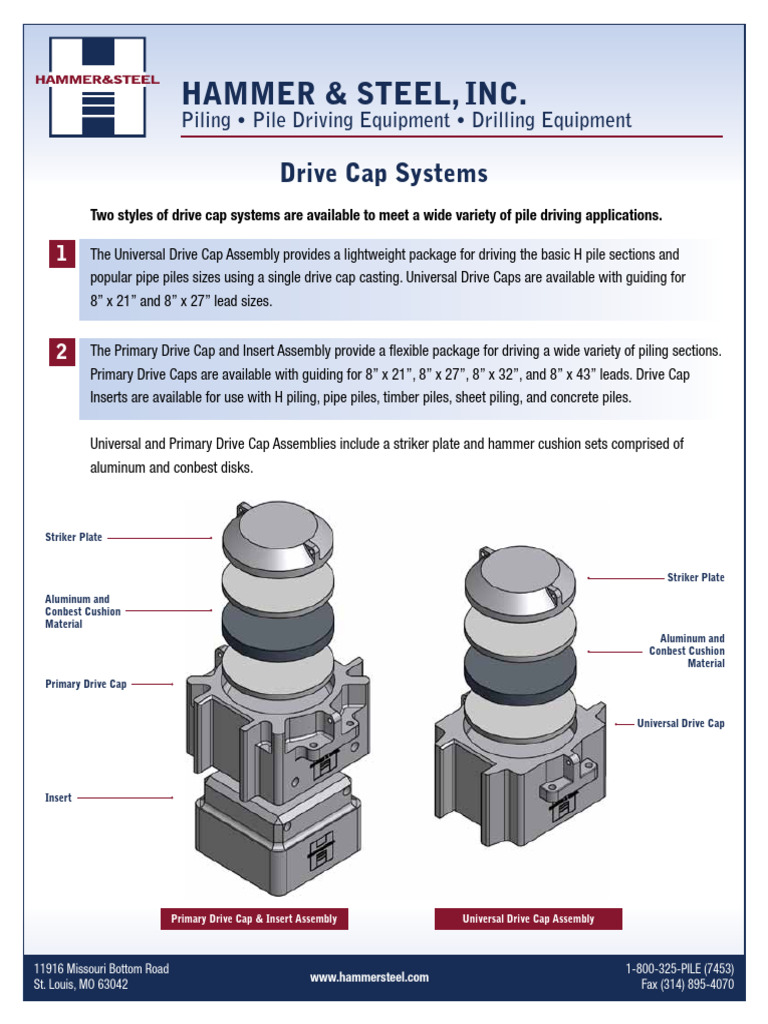 HAMMER&STEEL

HAMMER & STEEL, INC.
Piling • Pile Driving Equipment • Drilling Equipment

Drive Cap Systems

Two styles of drive cap systems are available to meet a wide variety of pile driving applications.

1 The Universal Drive Cap Assembly provides a lightweight package for driving the basic H pile sections and popular pipe piles sizes using a single drive cap casting. Universal Drive Caps are available with guiding for 8" x 21" and 8" x 27" lead sizes.

2 The Primary Drive Cap and Insert Assembly provide a flexible package for driving a wide variety of piling sections. Primary Drive Caps are available with guiding for 8" x 21", 8" x 27", 8" x 32", and 8" x 43" leads. Drive Cap Inserts are available for use with H piling, pipe piles, timber piles, sheet piling, and concrete piles.

Universal and Primary Drive Cap Assemblies include a striker plate and hammer cushion sets comprised of aluminum and conbest disks.

Striker Plate

Aluminum and Conbest Cushion Material

Primary Drive Cap

Insert

Striker Plate

Aluminum and Conbest Cushion Material

Universal Drive Cap

Primary Drive Cap & Insert Assembly

Universal Drive Cap Assembly

11916 Missouri Bottom Road
St. Louis, MO 63042

www.hammersteel.com

1-800-325-PILE (7453)
Fax (314) 895-4070