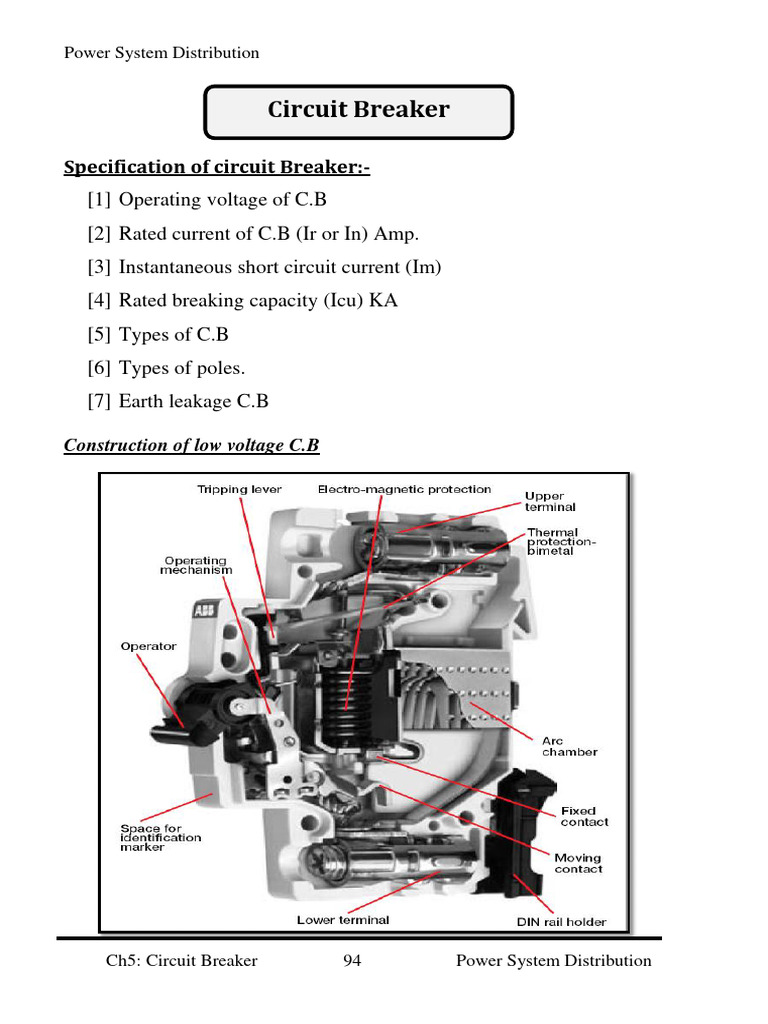 Power System Distribution

Circuit Breaker

Specification of circuit Breaker:-

[1] Operating voltage of C.B

[2] Rated current of C.B (Ir or In) Amp.

[3] Instantaneous short circuit current (Im)

[4] Rated breaking capacity (Icu) KA

[5] Types of C.B

[6] Types of poles.

[7] Earth leakage C.B

Construction of low voltage C.B

Tripping lever
Electro-magnetic protection
Upper terminal
Thermal protection-bimetal
Operating mechanism
ABB
Operator
Arc chamber
Fixed contact
Space for identification marker
Moving contact
Lower terminal
DIN rail holder

Ch5: Circuit Breaker 94 Power System Distribution