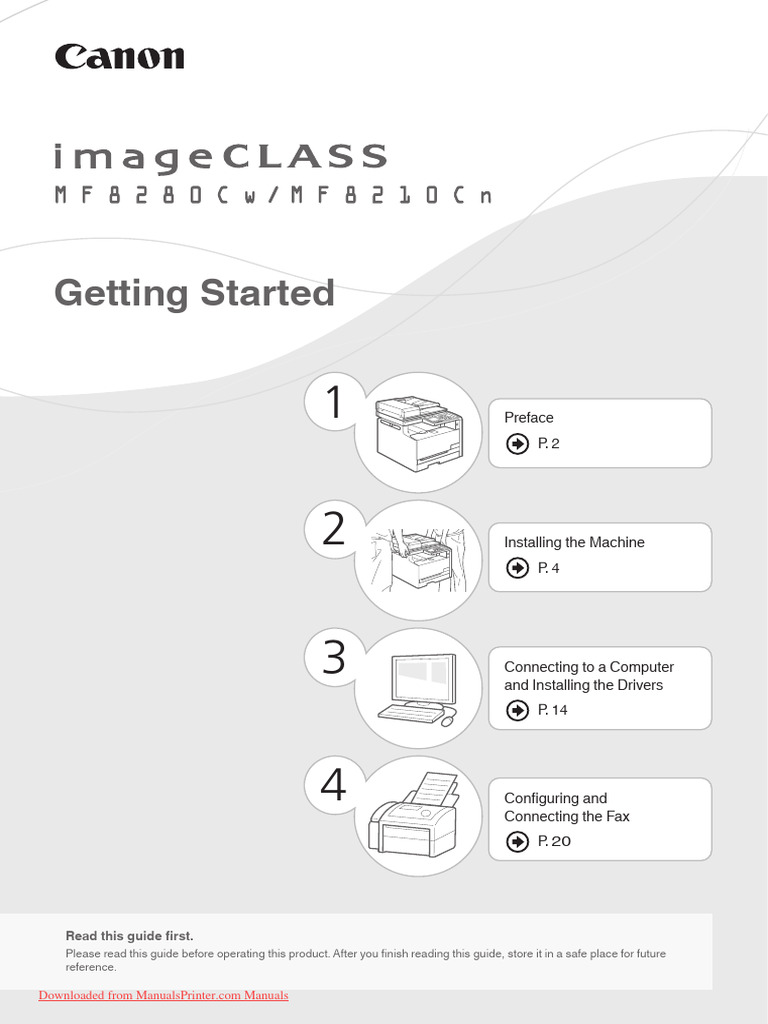 Canon

imageCLASS
MF8280Cw/MF8210Cn

Getting Started

1
Preface
P. 2

2
Installing the Machine
P. 4

3
Connecting to a Computer and Installing the Drivers
P. 14

4
Configuring and Connecting the Fax
P. 20

Read this guide first.
Please read this guide before operating this product. After you finish reading this guide, store it in a safe place for future reference.

Downloaded from ManualsPrinter.com Manuals