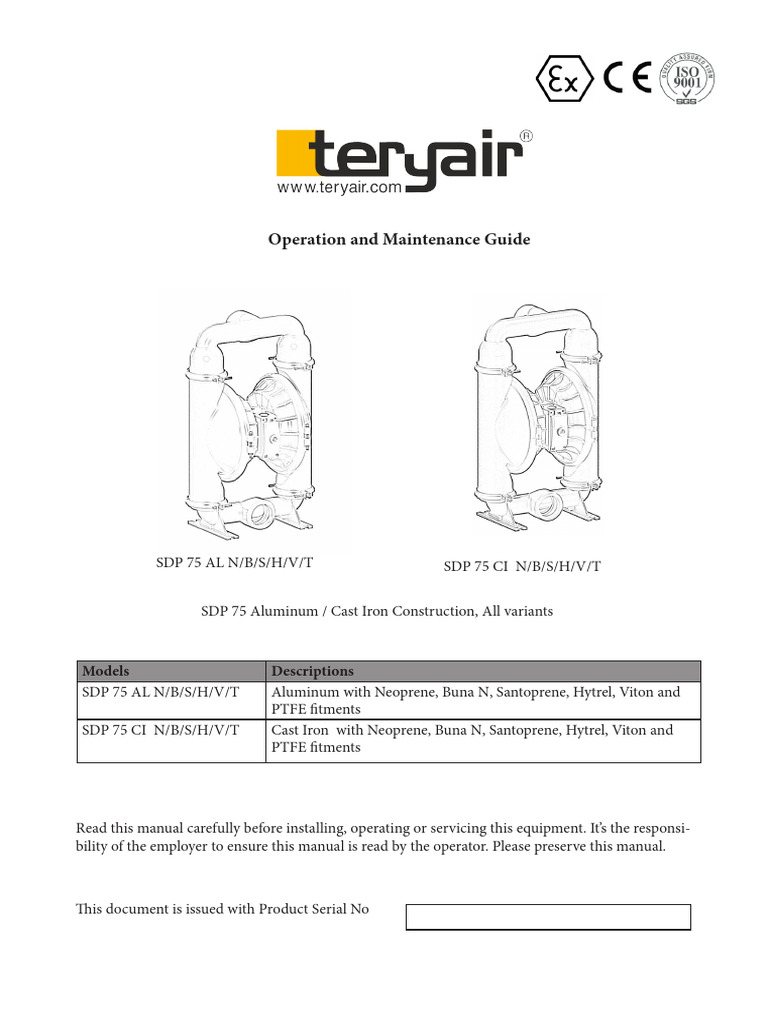 Ex CE QUALITY ASSURED FIRM ISO 9001 SGS

teryair®
www.teryair.com

Operation and Maintenance Guide

SDP 75 AL N/B/S/H/V/T

SDP 75 CI N/B/S/H/V/T

SDP 75 Aluminum / Cast Iron Construction, All variants

| Models | Descriptions |
|---|---|
| SDP 75 AL N/B/S/H/V/T | Aluminum with Neoprene, Buna N, Santoprene, Hytrel, Viton and PTFE fitments |
| SDP 75 CI N/B/S/H/V/T | Cast Iron with Neoprene, Buna N, Santoprene, Hytrel, Viton and PTFE fitments |

Read this manual carefully before installing, operating or servicing this equipment. It's the responsibility of the employer to ensure this manual is read by the operator. Please preserve this manual.

This document is issued with Product Serial No