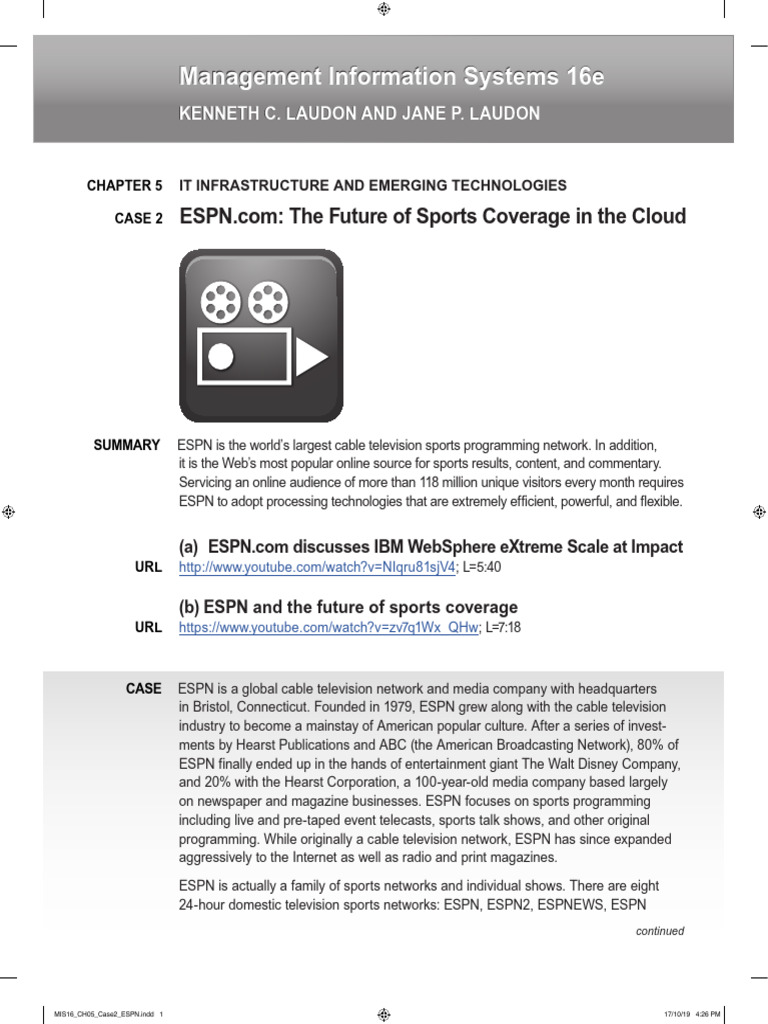 Management Information Systems 16e

KENNETH C. LAUDON AND JANE P. LAUDON

CHAPTER 5 IT INFRASTRUCTURE AND EMERGING TECHNOLOGIES

CASE 2 ESPN.com: The Future of Sports Coverage in the Cloud

SUMMARY ESPN is the world's largest cable television sports programming network. In addition, it is the Web's most popular online source for sports results, content, and commentary. Servicing an online audience of more than 118 million unique visitors every month requires ESPN to adopt processing technologies that are extremely efficient, powerful, and flexible.

(a) ESPN.com discusses IBM WebSphere eXtreme Scale at Impact

URL http://www.youtube.com/watch?v=NIqru81sjV4; L=5:40

(b) ESPN and the future of sports coverage

URL https://www.youtube.com/watch?v=zv7q1Wx_QHw; L=7:18

CASE ESPN is a global cable television network and media company with headquarters in Bristol, Connecticut. Founded in 1979, ESPN grew along with the cable television industry to become a mainstay of American popular culture. After a series of investments by Hearst Publications and ABC (the American Broadcasting Network), 80% of ESPN finally ended up in the hands of entertainment giant The Walt Disney Company, and 20% with the Hearst Corporation, a 100-year-old media company based largely on newspaper and magazine businesses. ESPN focuses on sports programming including live and pre-taped event telecasts, sports talk shows, and other original programming. While originally a cable television network, ESPN has since expanded aggressively to the Internet as well as radio and print magazines.

ESPN is actually a family of sports networks and individual shows. There are eight 24-hour domestic television sports networks: ESPN, ESPN2, ESPNEWS, ESPN

continued

MIS16_CH05_Case2_ESPN.indd 1

17/10/19 4:26 PM