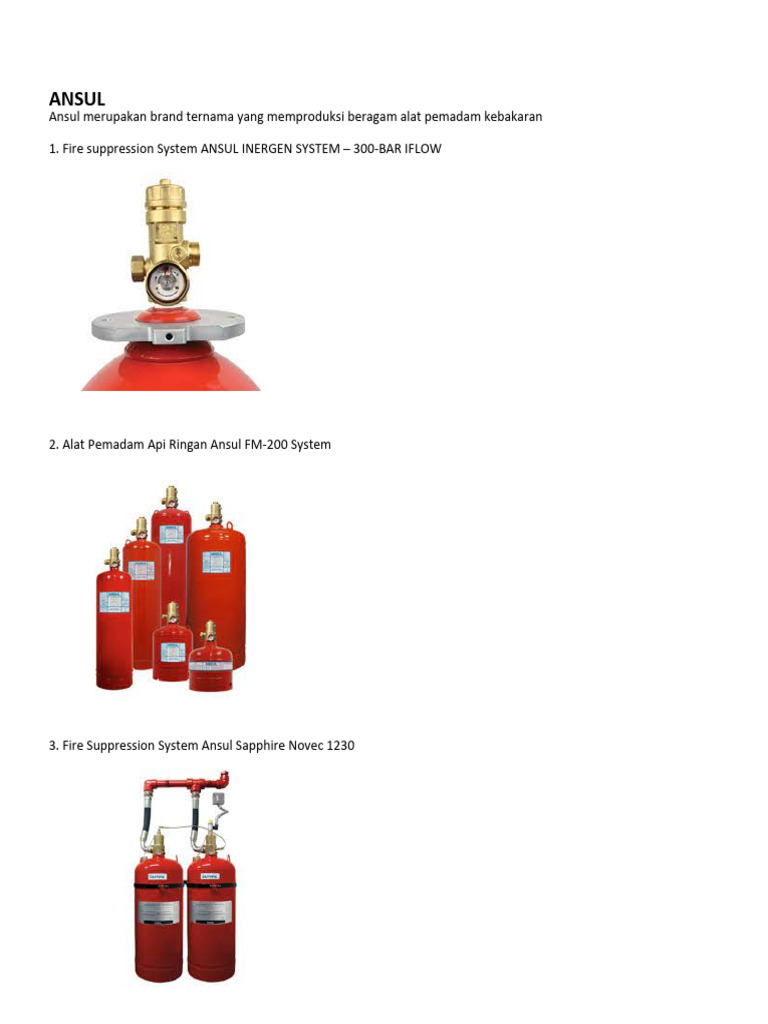 ANSUL
Ansul merupakan brand ternama yang memproduksi beragam alat pemadam kebakaran

1. Fire suppression System ANSUL INERGEN SYSTEM – 300-BAR IFLOW

2. Alat Pemadam Api Ringan Ansul FM-200 System

3. Fire Suppression System Ansul Sapphire Novec 1230